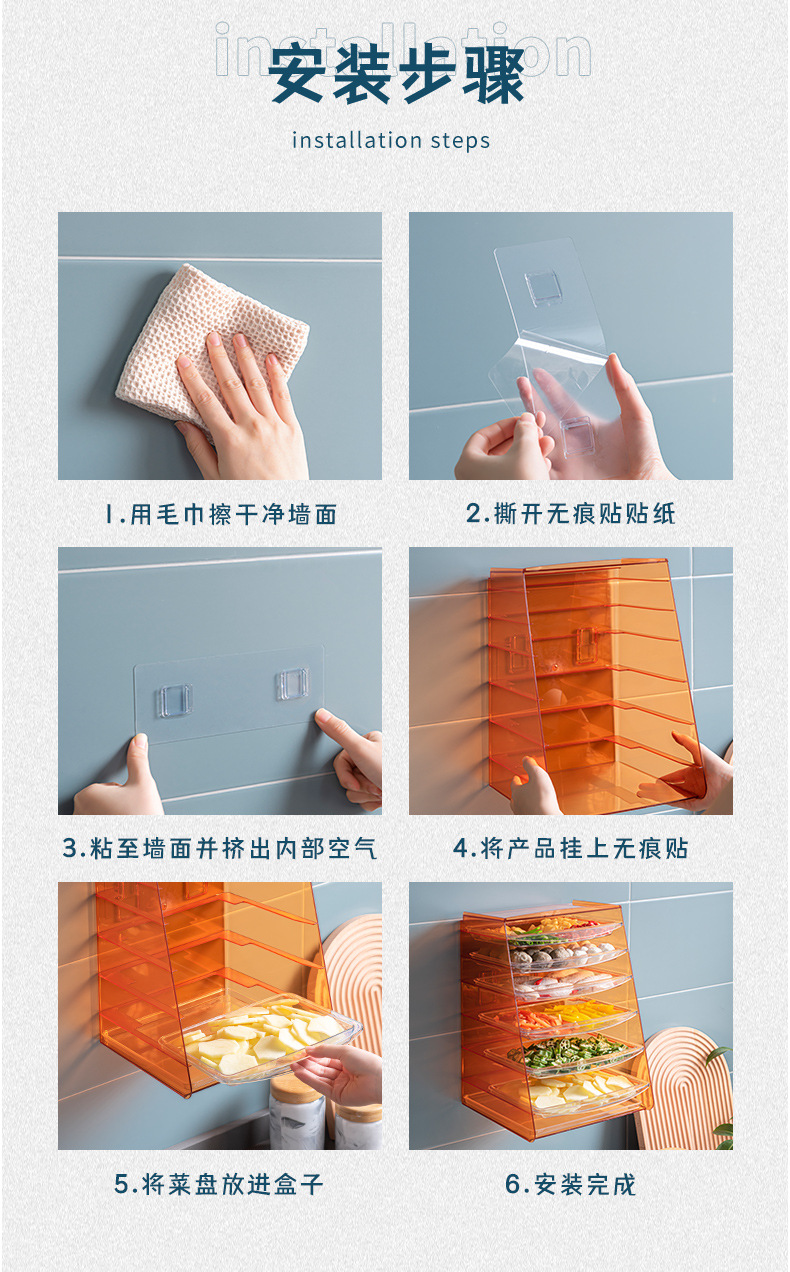 installation
安装步骤
installation steps

1.用毛巾擦干净墙面

2.撕开无痕贴贴纸

3.粘至墙面并挤出内部空气

4.将产品挂上无痕贴

5.将菜盘放进盒子

6.安装完成