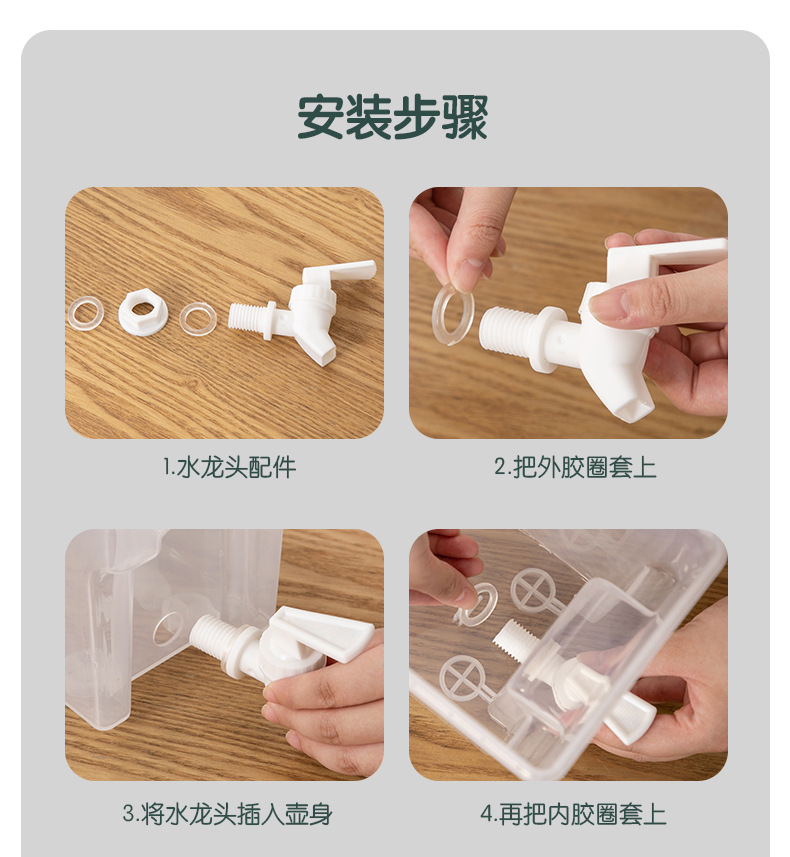 安装步骤

1.水龙头配件

2.把外胶圈套上

3.将水龙头插入壶身

4.再把内胶圈套上