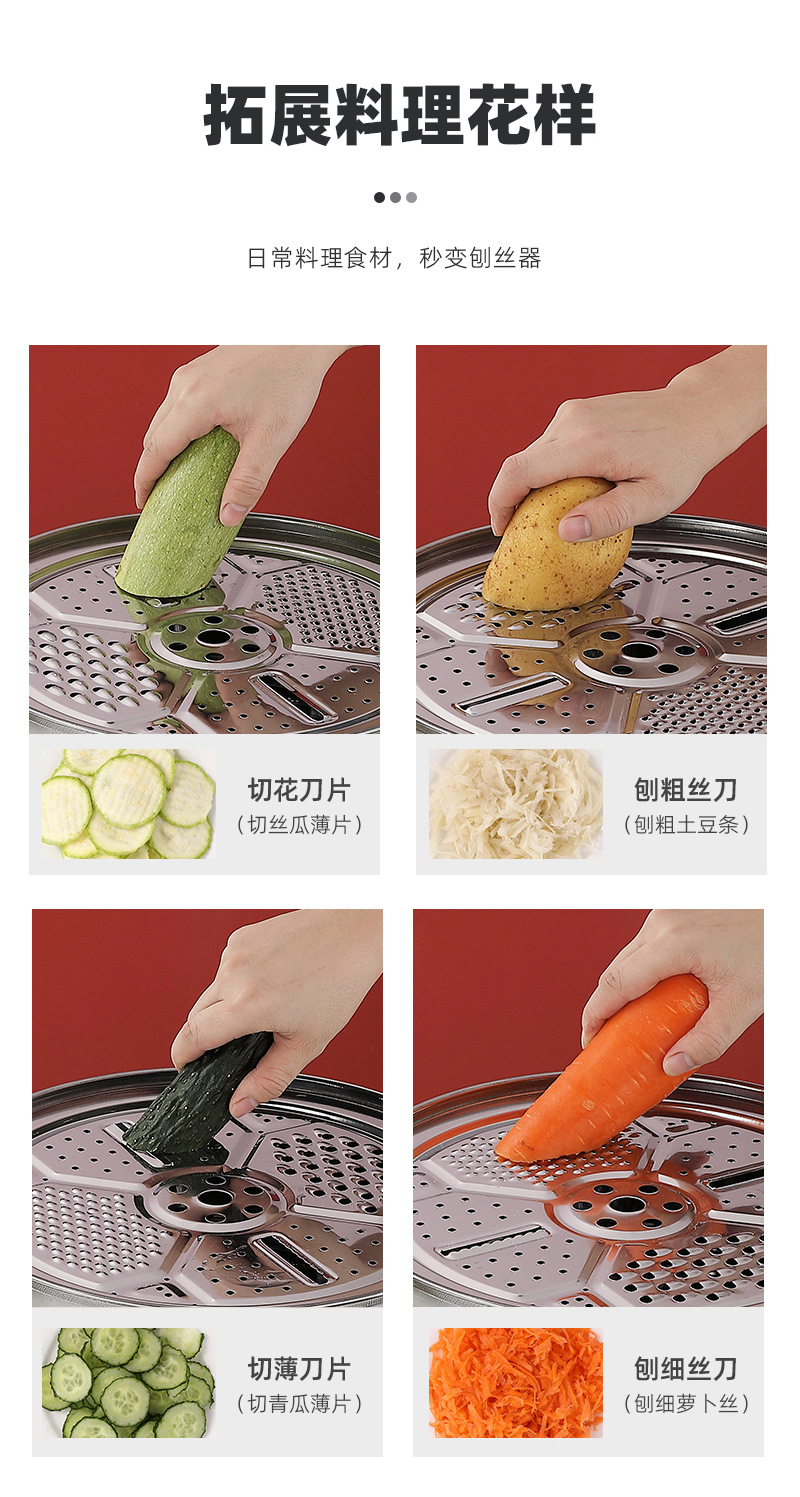 拓展料理花样

日常料理食材，秒变刨丝器

切花刀片
（切丝瓜薄片）

刨粗丝刀
（刨粗土豆条）

切薄刀片
（切青瓜薄片）

刨细丝刀
（刨细萝卜丝）