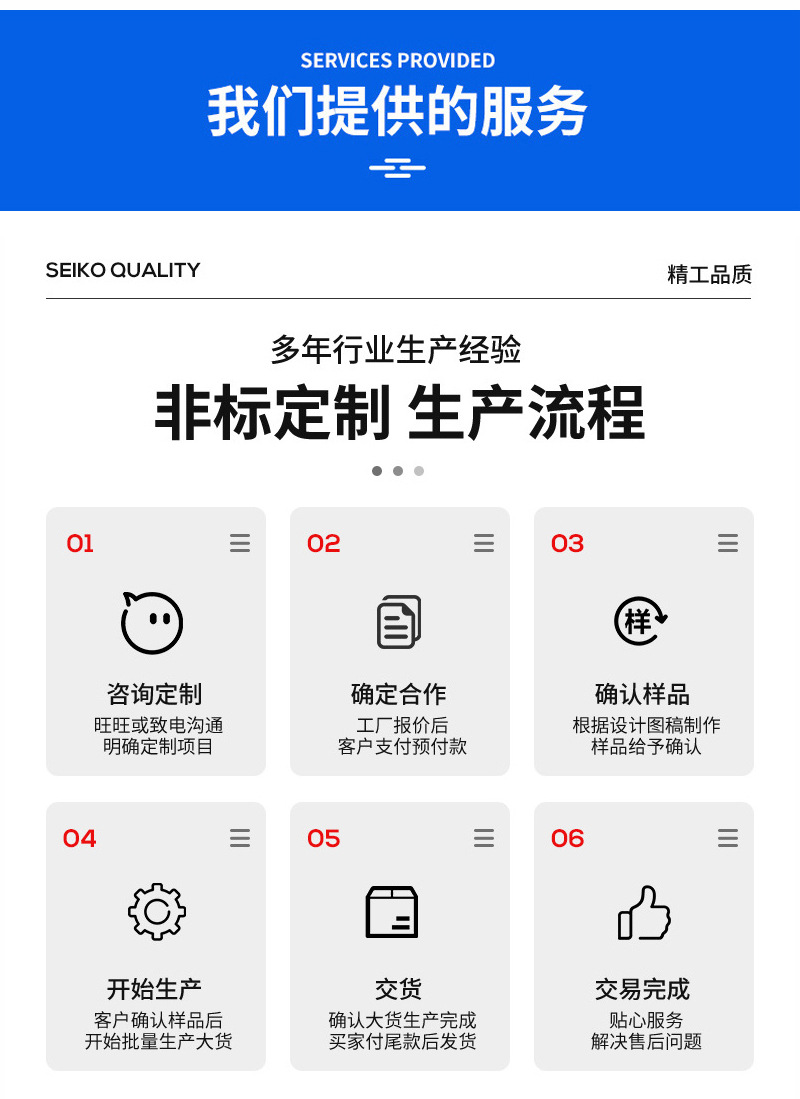 SERVICES PROVIDED
我们提供的服务

SEIKO QUALITY
精工品质

多年行业生产经验
非标定制 生产流程

01
咨询定制
旺旺或致电沟通
明确定制项目

02
确定合作
工厂报价后
客户支付预付款

03
样
确认样品
根据设计图稿制作
样品给予确认

04
开始生产
客户确认样品后
开始批量生产大货

05
交货
确认大货生产完成
买家付尾款后发货

06
交易完成
贴心服务
解决售后问题