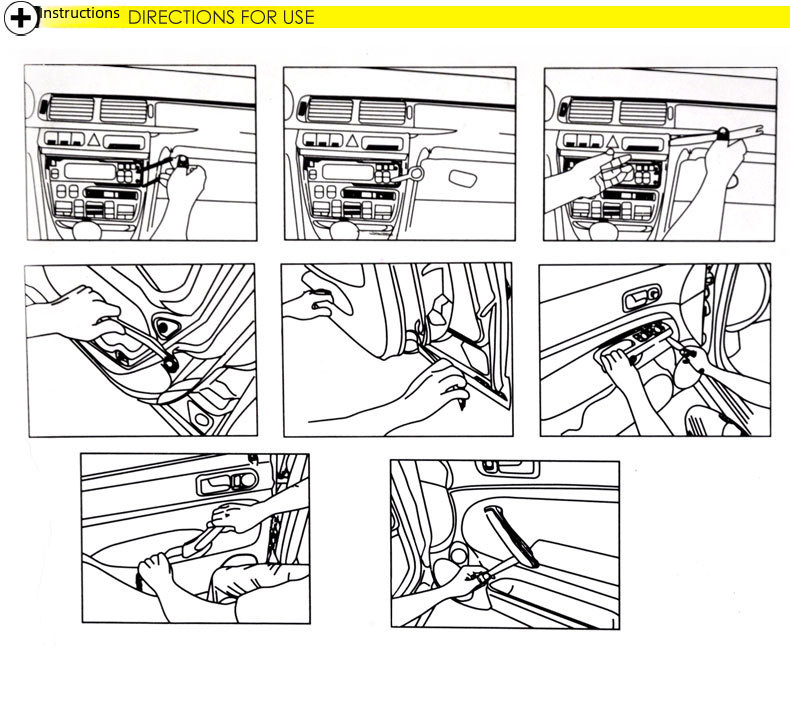 Instructions DIRECTIONS FOR USE