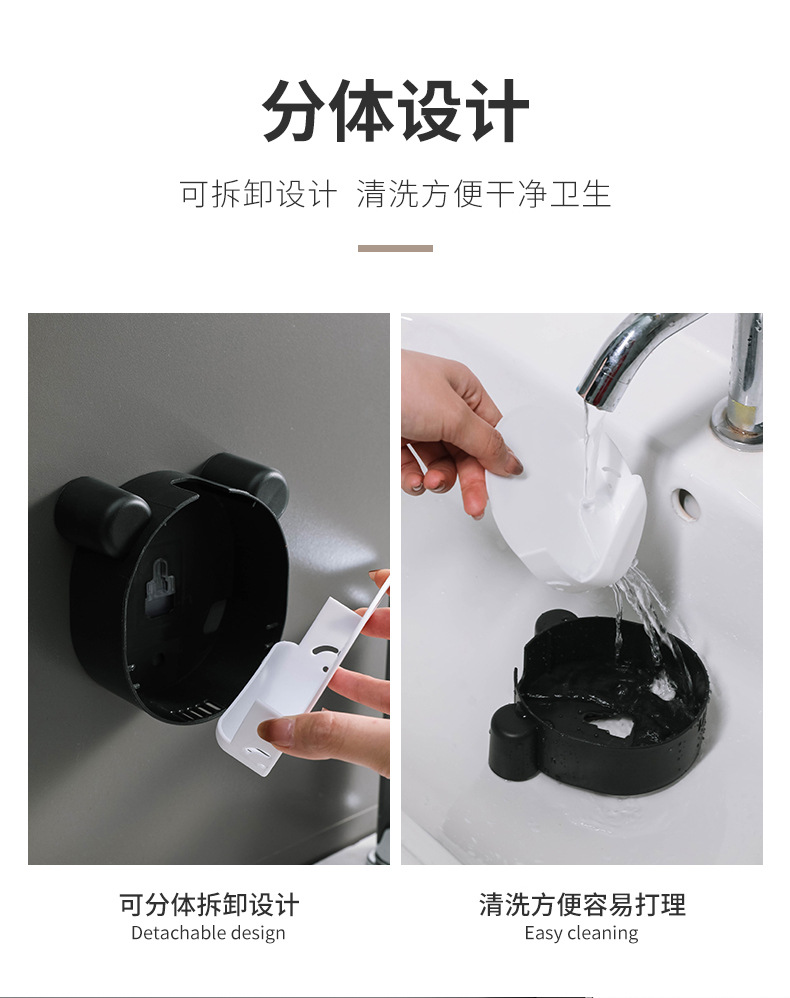 分体设计

可拆卸设计 清洗方便干净卫生

可分体拆卸设计
Detachable design

清洗方便容易打理
Easy cleaning