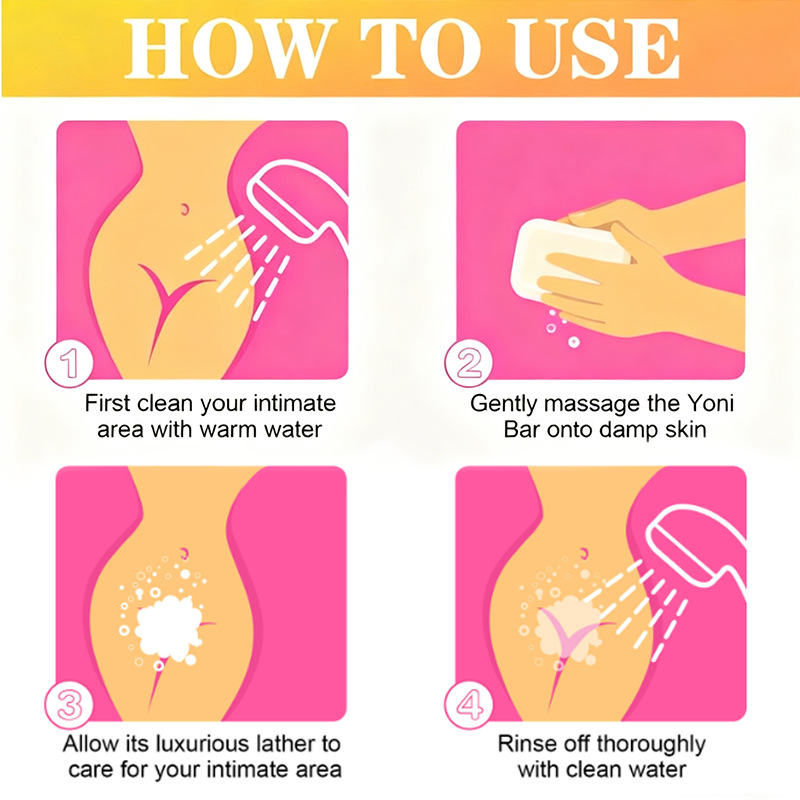 HOW TO USE

1
First clean your intimate area with warm water

2
Gently massage the Yoni Bar onto damp skin

3
Allow its luxurious lather to care for your intimate area

4
Rinse off thoroughly with clean water