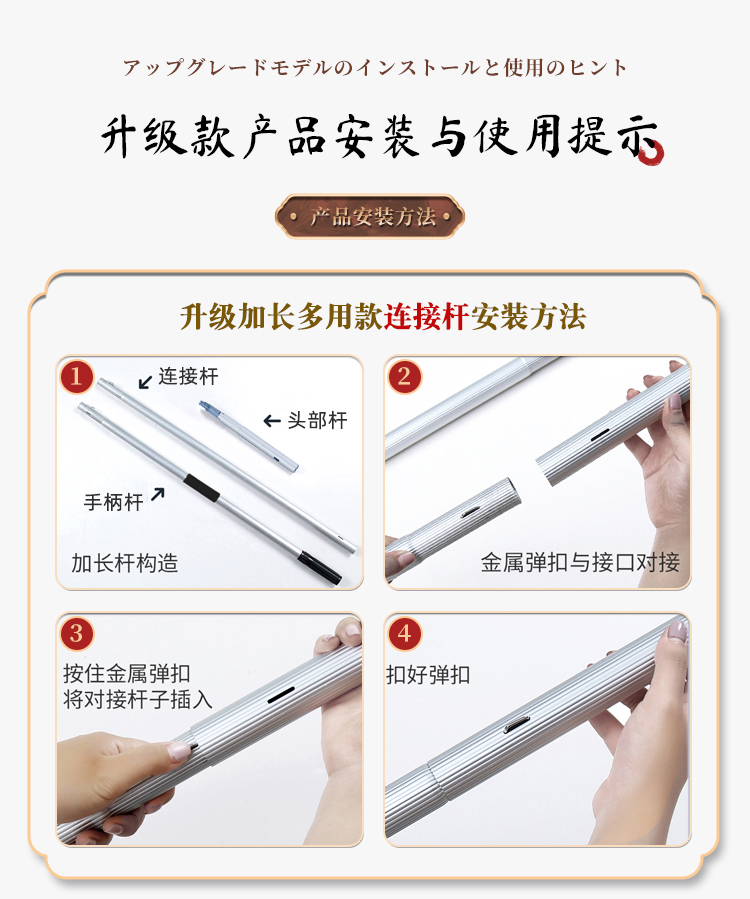 アップグレードモデルのインストールと使用のヒント

升级款产品安装与使用提示

产品安装方法

升级加长多用款连接杆安装方法

1
连接杆
头部杆
手柄杆
加长杆构造

2
金属弹扣与接口对接

3
按住金属弹扣
将对接杆子插入

4
扣好弹扣