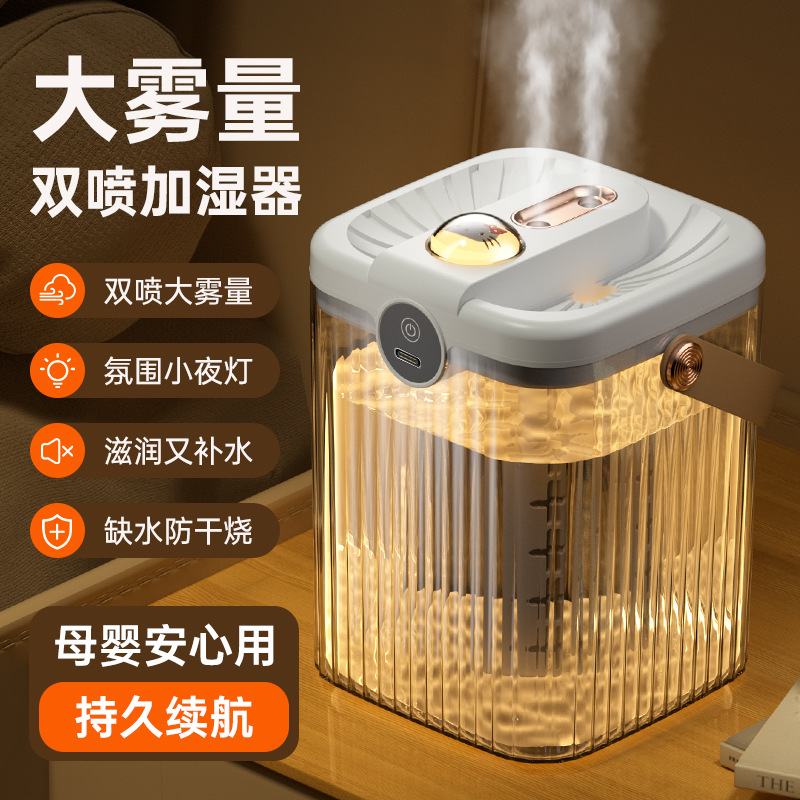 大雾量
双喷加湿器

双喷大雾量

氛围小夜灯

滋润又补水

缺水防干烧

母婴安心用

持久续航

THE