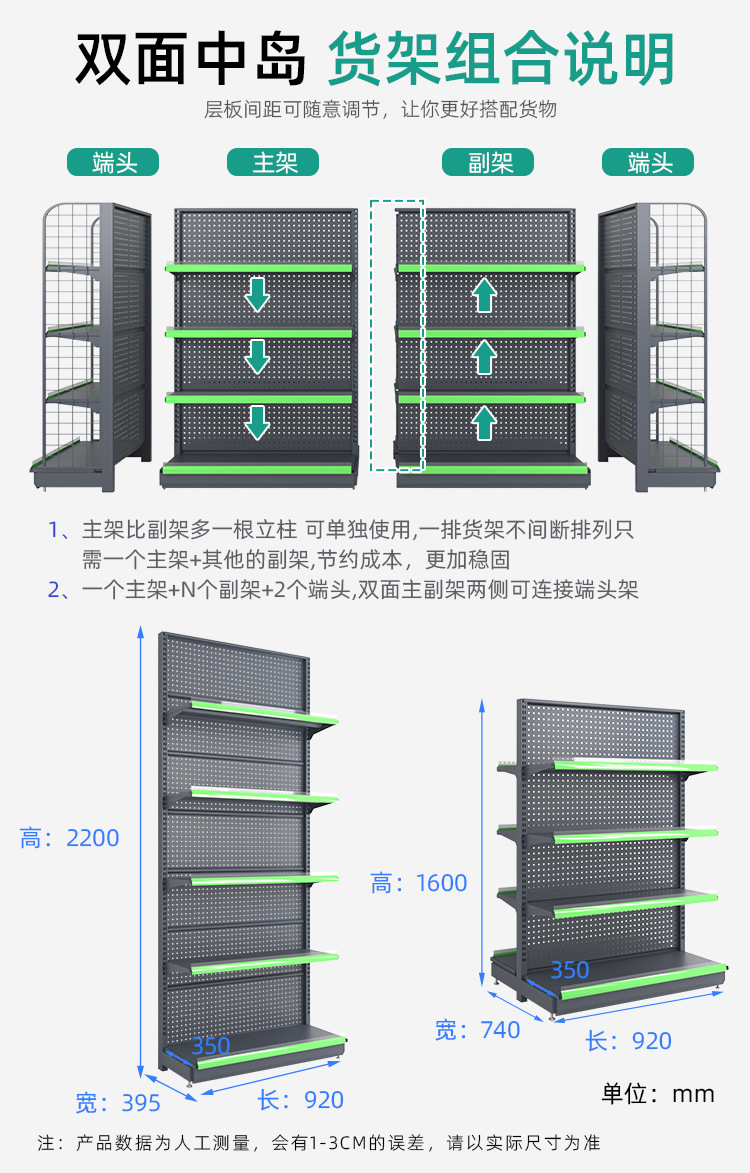 双面中岛 货架组合说明

层板间距可随意调节，让你更好搭配货物

端头

主架

副架

端头

1、主架比副架多一根立柱 可单独使用，一排货架不间断排列只需一个主架+其他的副架，节约成本，更加稳固

2、一个主架+N个副架+2个端头，双面主副架两侧可连接端头架

高：2200

350

宽：395

长：920

高：1600

350

宽：740

长：920

单位：mm

注：产品数据为人工测量，会有1-3CM的误差，请以实际尺寸为准