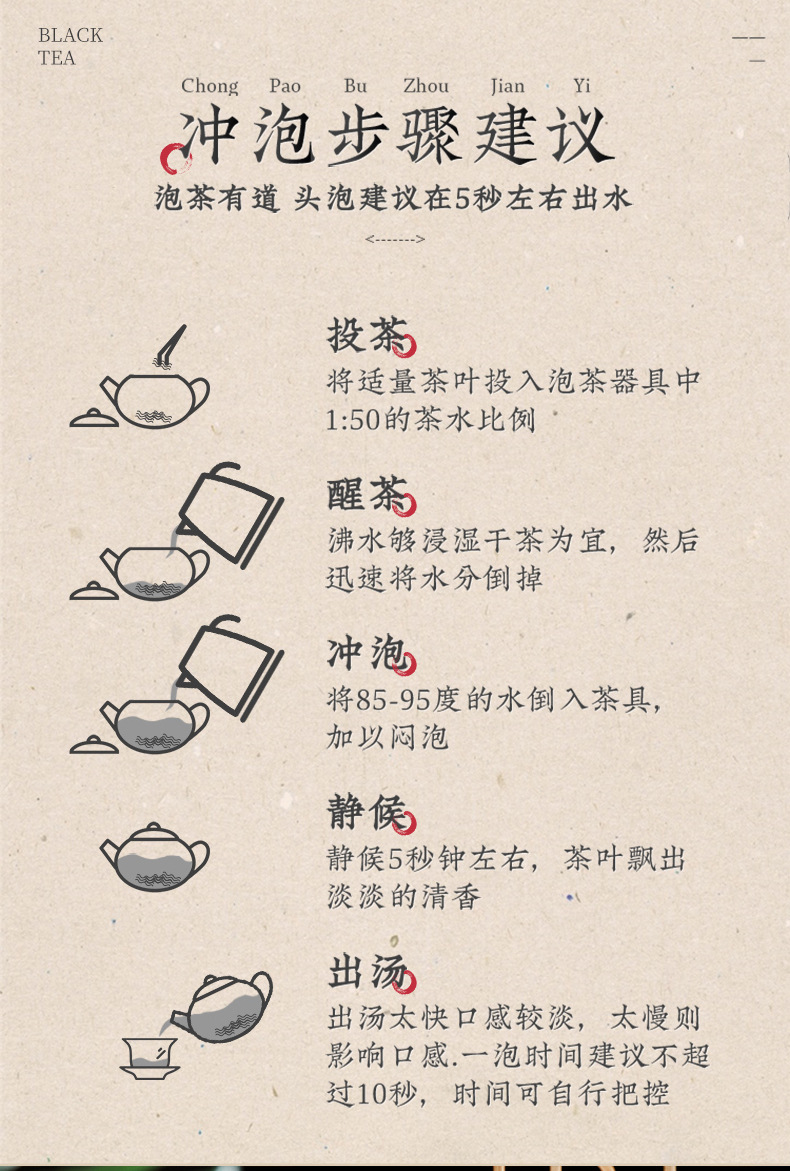 BLACK TEA

Chong Pao Bu Zhou Jian Yi

冲泡步骤建议

泡茶有道 头泡建议在5秒左右出水

<------->

投茶
将适量茶叶投入泡茶器具中 1:50的茶水比例

醒茶
沸水够浸湿干茶为宜，然后迅速将水分倒掉

冲泡
将85-95度的水倒入茶具，加以闷泡

静候
静候5秒钟左右，茶叶飘出淡淡的清香

出汤
出汤太快口感较淡，太慢则影响口感.一泡时间建议不超过10秒，时间可自行把控