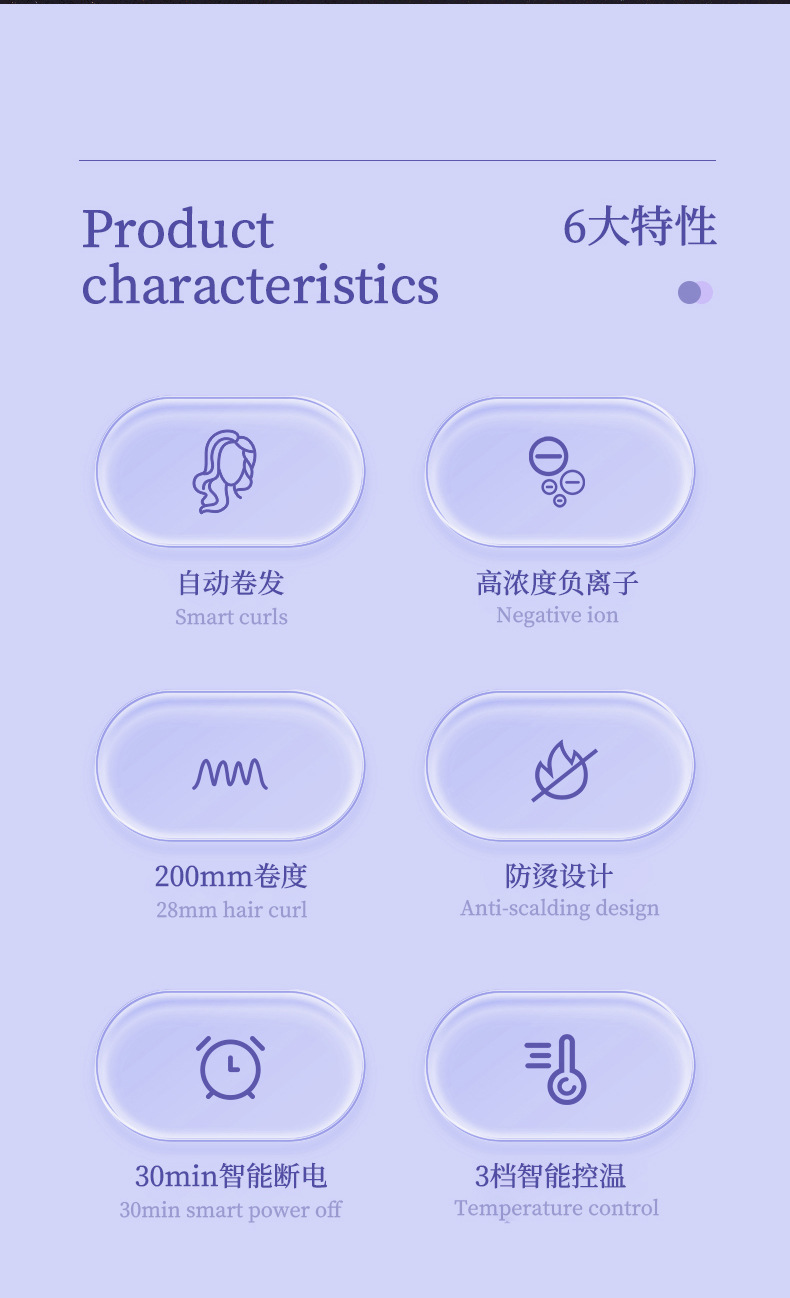 Product characteristics

6大特性

自动卷发
Smart curls

高浓度负离子
Negative ion

200mm卷度
28mm hair curl

防烫设计
Anti-scalding design

30min智能断电
30min smart power off

3档智能控温
Temperature control