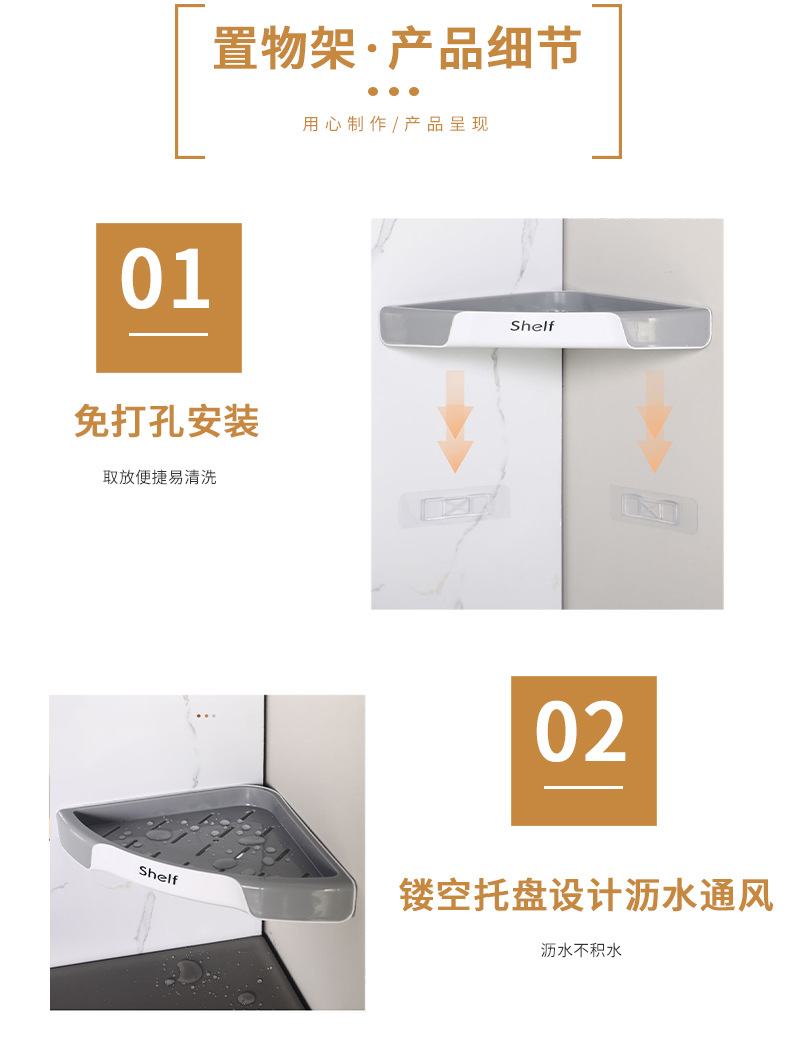 置物架·产品细节

用心制作/产品呈现

01

免打孔安装

取放便捷易清洗

Shelf

Shelf

02

镂空托盘设计沥水通风

沥水不积水