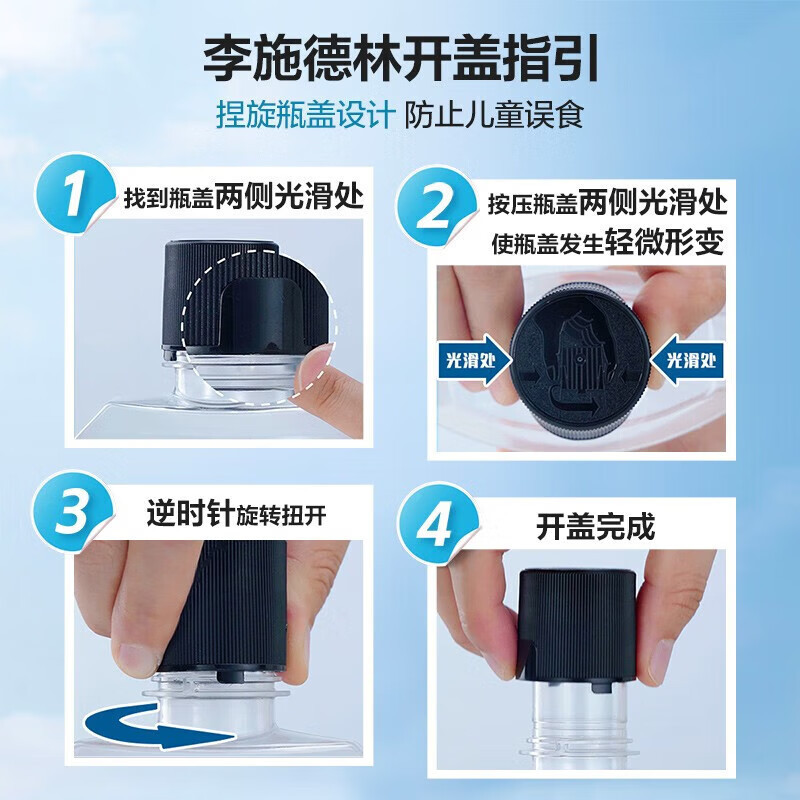 李施德林开盖指引

捏旋瓶盖设计 防止儿童误食

1 找到瓶盖两侧光滑处

2 按压瓶盖两侧光滑处
使瓶盖发生轻微形变

光滑处

光滑处

3 逆时针旋转扭开

4 开盖完成