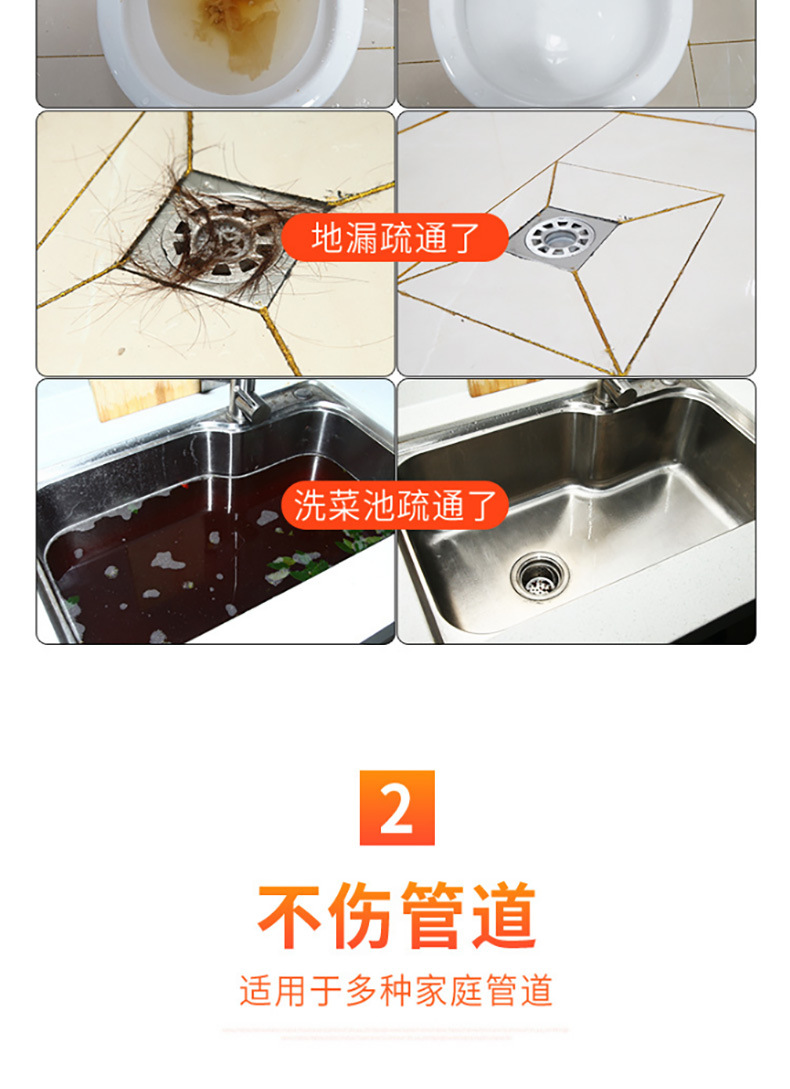 地漏疏通了

洗菜池疏通了

2

不伤管道

适用于多种家庭管道