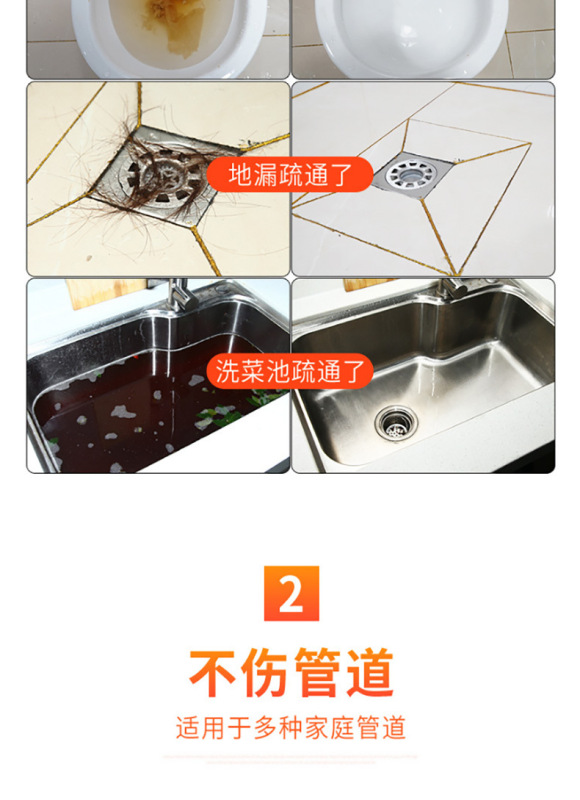 地漏疏通了

洗菜池疏通了

2

不伤管道

适用于多种家庭管道