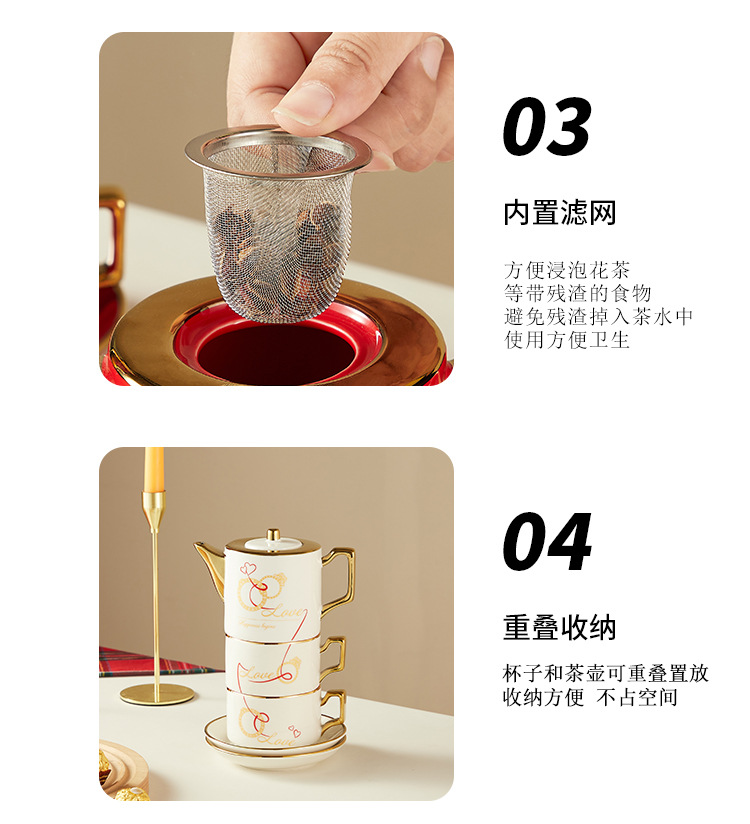 03

内置滤网

方便浸泡花茶
等带残渣的食物
避免残渣掉入茶水中
使用方便卫生

Love

Love

Love

04

重叠收纳

杯子和茶壶可重叠置放
收纳方便 不占空间