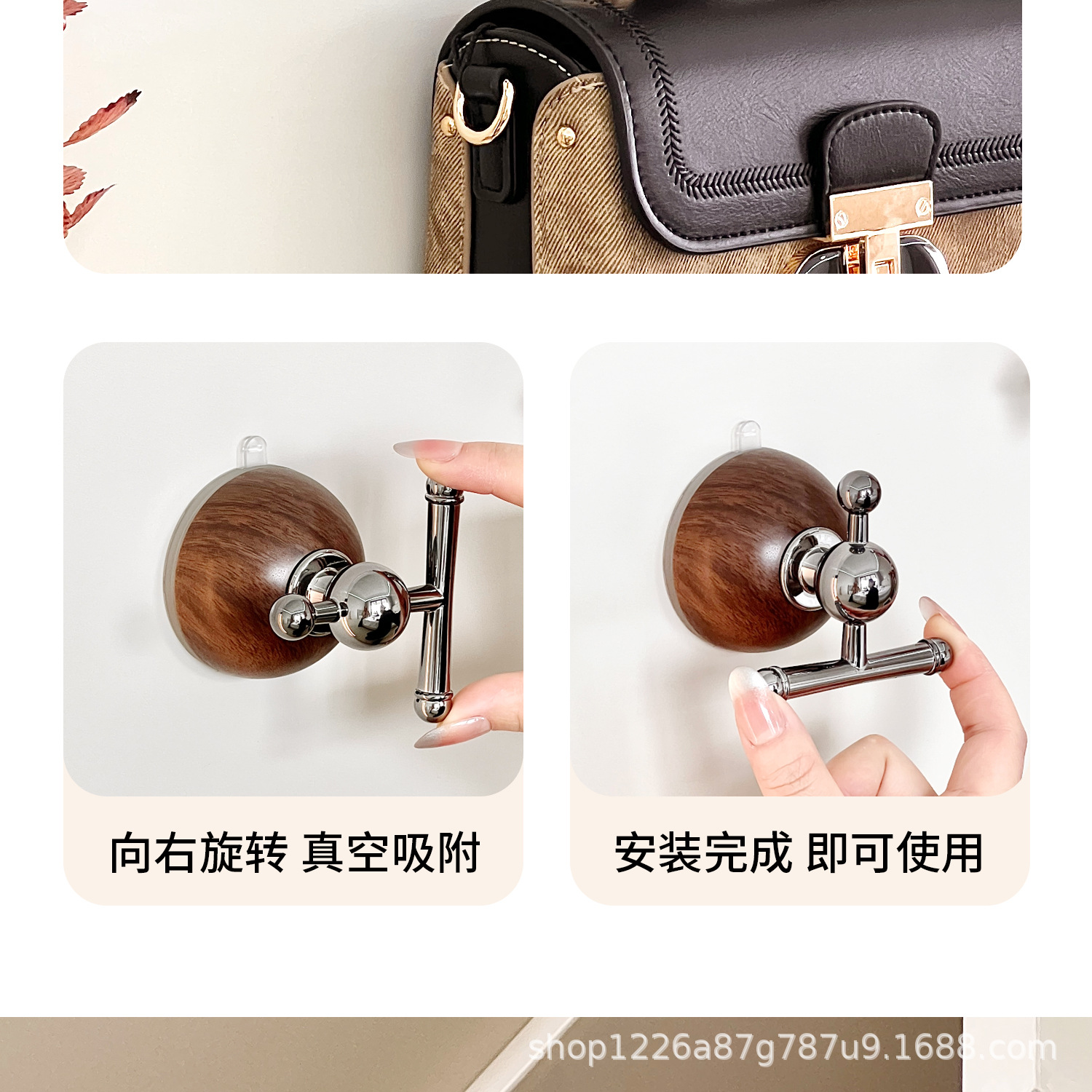 向右旋转 真空吸附

安装完成 即可使用

shop1226a87g787u9.1688.com