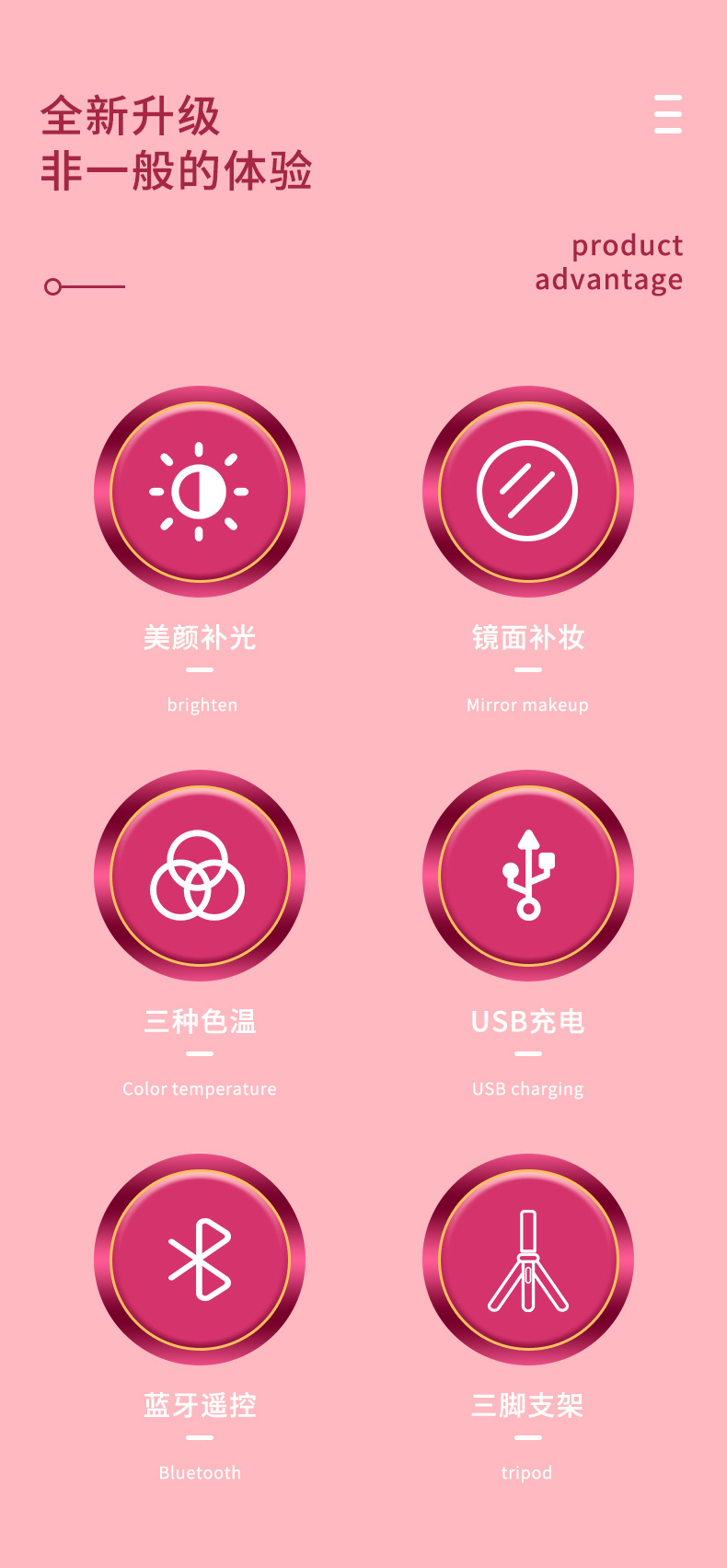 全新升级
非一般的体验

product
advantage

美颜补光
brighten

镜面补妆
Mirror makeup

三种色温
Color temperature

USB充电
USB charging

蓝牙遥控
Bluetooth

三脚支架
tripod