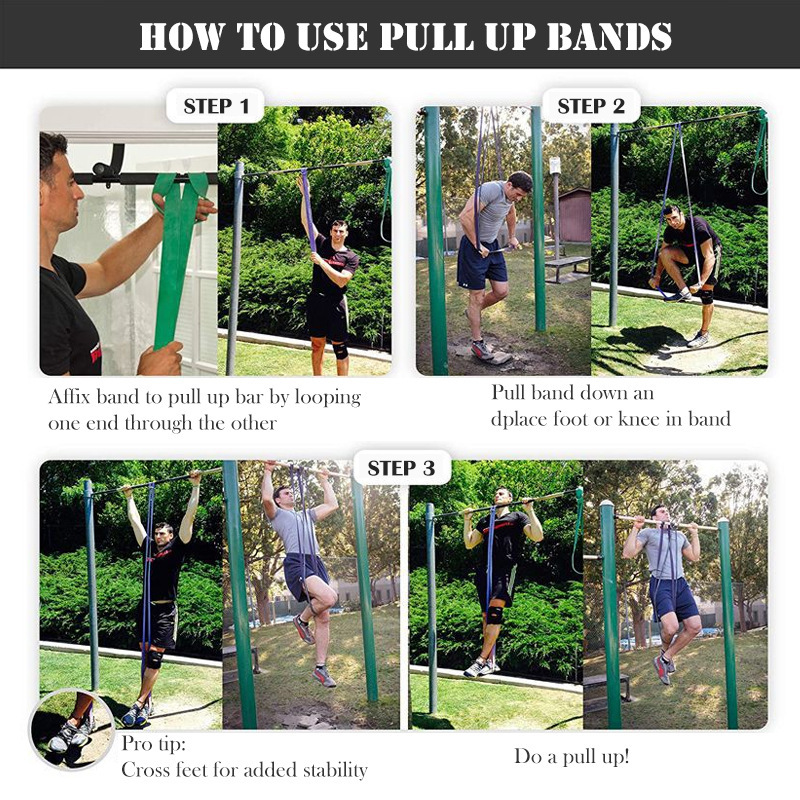 HOW TO USE PULL UP BANDS

STEP 1

Affix band to pull up bar by looping one end through the other

STEP 2

Pull band down an dplace foot or knee in band

STEP 3

Pro tip:
Cross feet for added stability

Do a pull up!