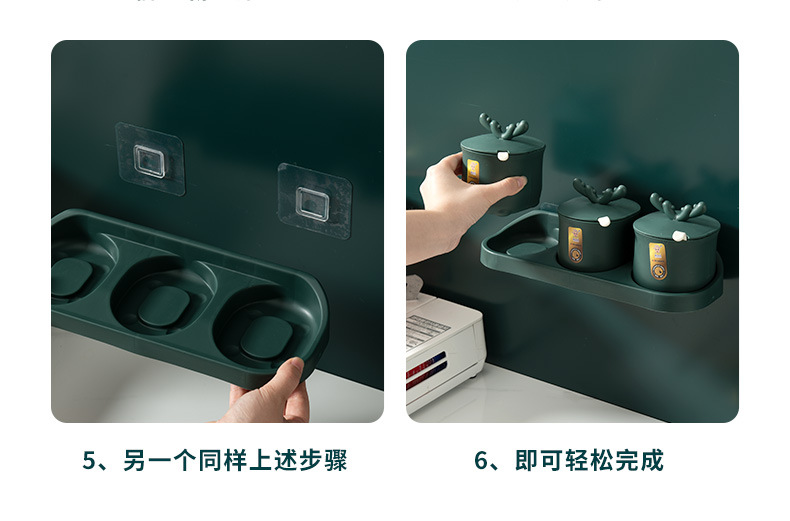 5、另一个同样上述步骤

6、即可轻松完成