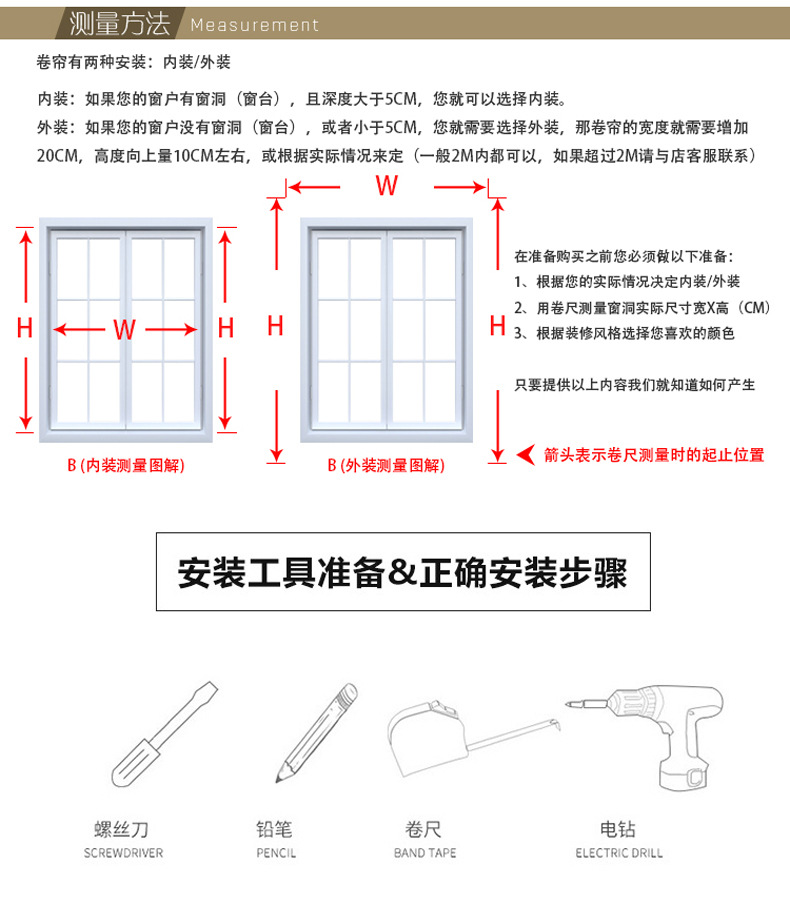 测量方法 Measurement

卷帘有两种安装：内装/外装

内装：如果您的窗户有窗洞（窗台），且深度大于5CM，您就可以选择内装。
外装：如果您的窗户没有窗洞（窗台），或者小于5CM，您就需要选择外装，那卷帘的宽度就需要增加20CM，高度向上量10CM左右，或根据实际情况来定（一般2M内都可以，如果超过2M请与店客服联系）

H W H
B (内装测量图解)

W
H H
B (外装测量图解)

在准备购买之前您必须做以下准备：
1、根据您的实际情况决定内装/外装
2、用卷尺测量窗洞实际尺寸宽X高（CM）
3、根据装修风格选择您喜欢的颜色

只要提供以上内容我们就知道如何产生

箭头表示卷尺测量时的起止位置

安装工具准备&正确安装步骤

螺丝刀
SCREWDRIVER

铅笔
PENCIL

卷尺
BAND TAPE

电钻
ELECTRIC DRILL