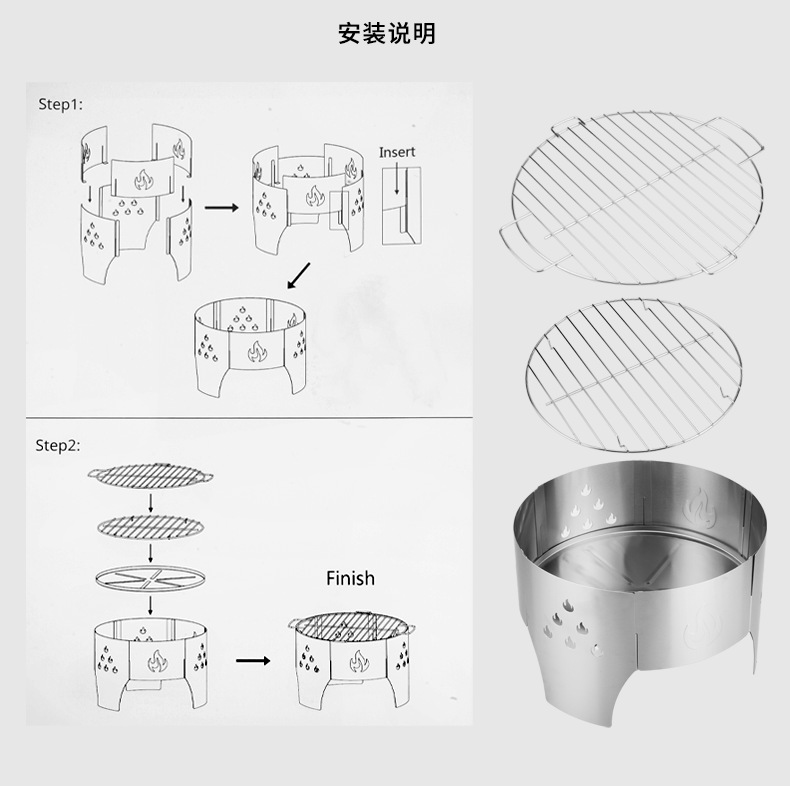 安装说明

Step1:

Insert

Step2:

Finish