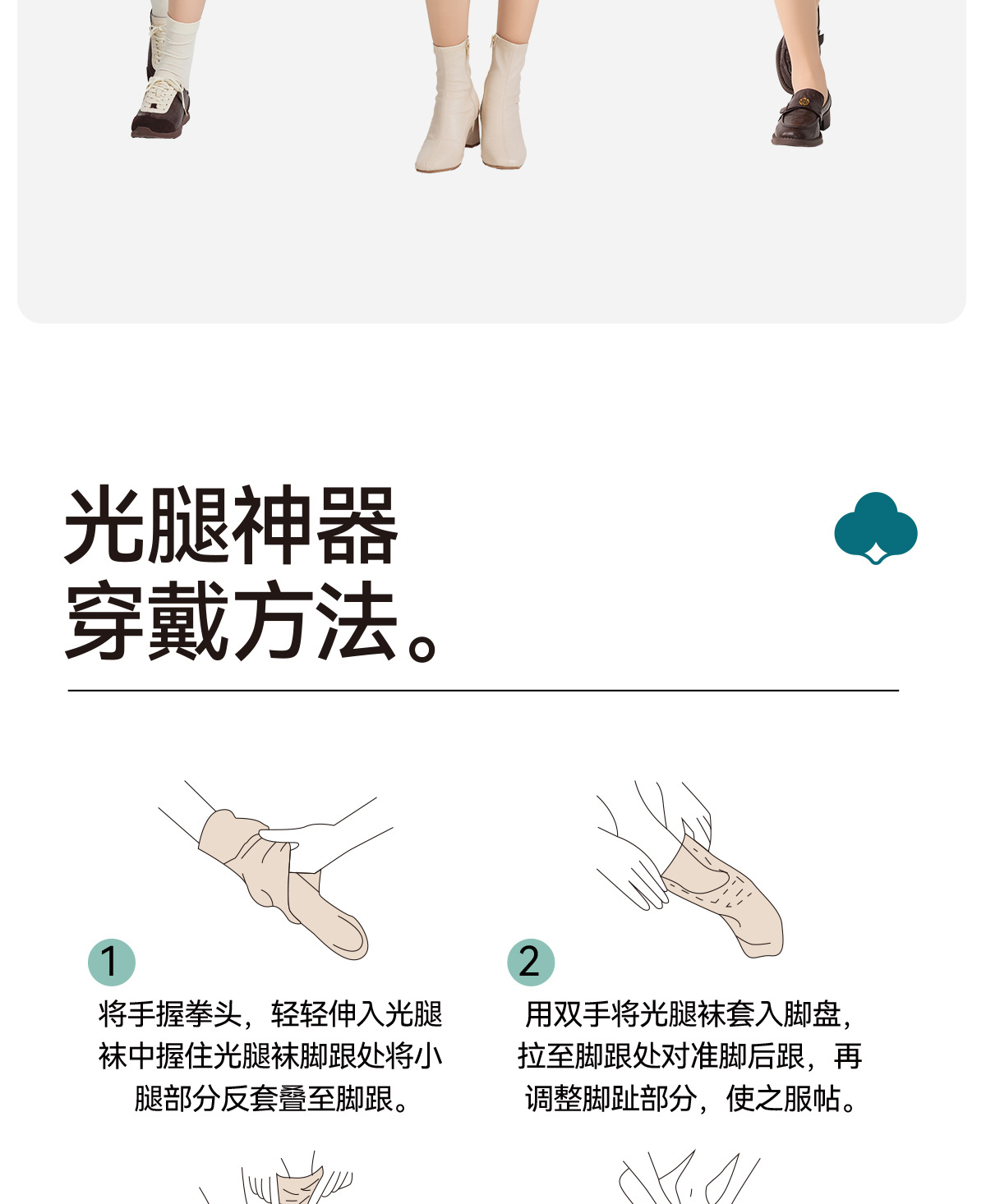 光腿神器
穿戴方法。

1
将手握拳头，轻轻伸入光腿袜中握住光腿袜脚跟处将小腿部分反套叠至脚跟。

2
用双手将光腿袜套入脚盘，拉至脚跟处对准脚后跟，再调整脚趾部分，使之服帖。