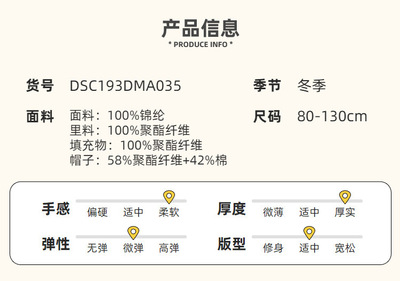 产品信息
* PRODUCE INFO *

货号 DSC193DMA035

面料 面料：100%锦纶
里料：100%聚酯纤维
填充物：100%聚酯纤维
帽子：58%聚酯纤维+42%棉

季节 冬季

尺码 80-130cm

手感
偏硬 适中 柔软

弹性
无弹 微弹 高弹

厚度
微薄 适中 厚实

版型
修身 适中 宽松