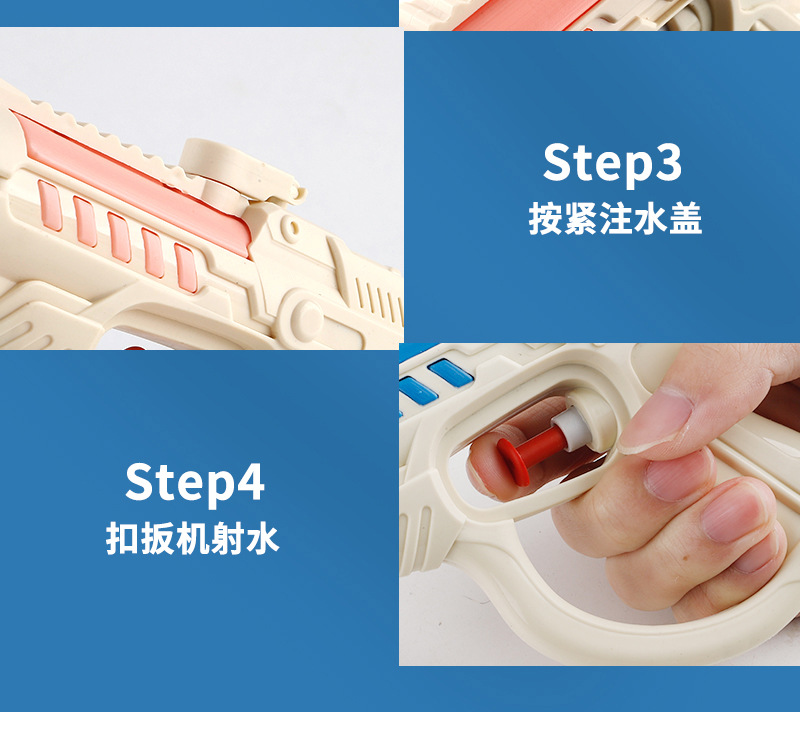 Step3
按紧注水盖

Step4
扣扳机射水