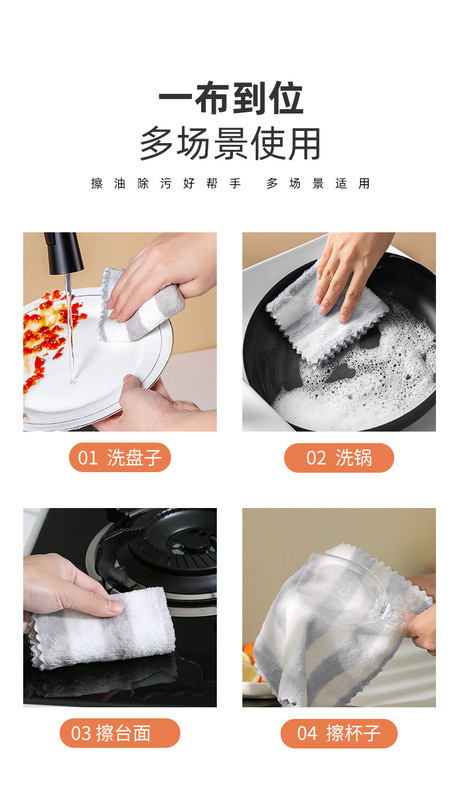 一布到位
多场景使用

擦油除污好帮手 多场景适用

01 洗盘子

02 洗锅

03 擦台面

04 擦杯子