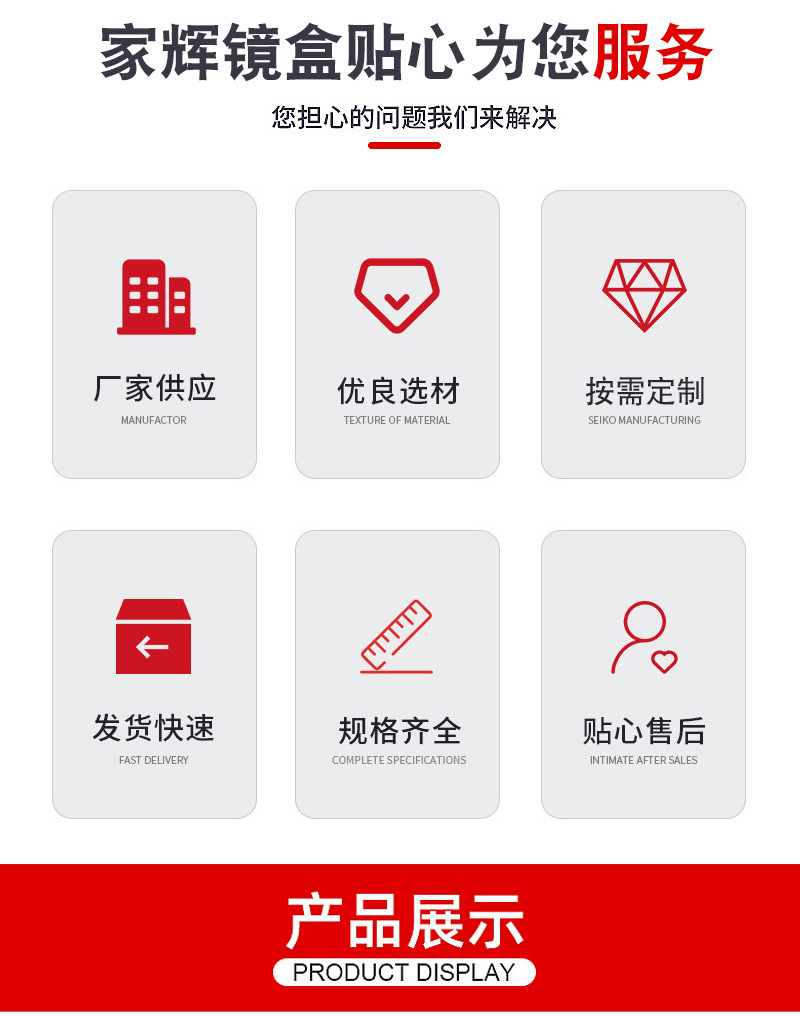 家辉镜盒贴心为您服务

您担心的问题我们来解决

厂家供应
MANUFACTOR

优良选材
TEXTURE OF MATERIAL

按需定制
SEIKO MANUFACTURING

发货快速
FAST DELIVERY

规格齐全
COMPLETE SPECIFICATIONS

贴心售后
INTIMATE AFTER SALES

产品展示
PRODUCT DISPLAY