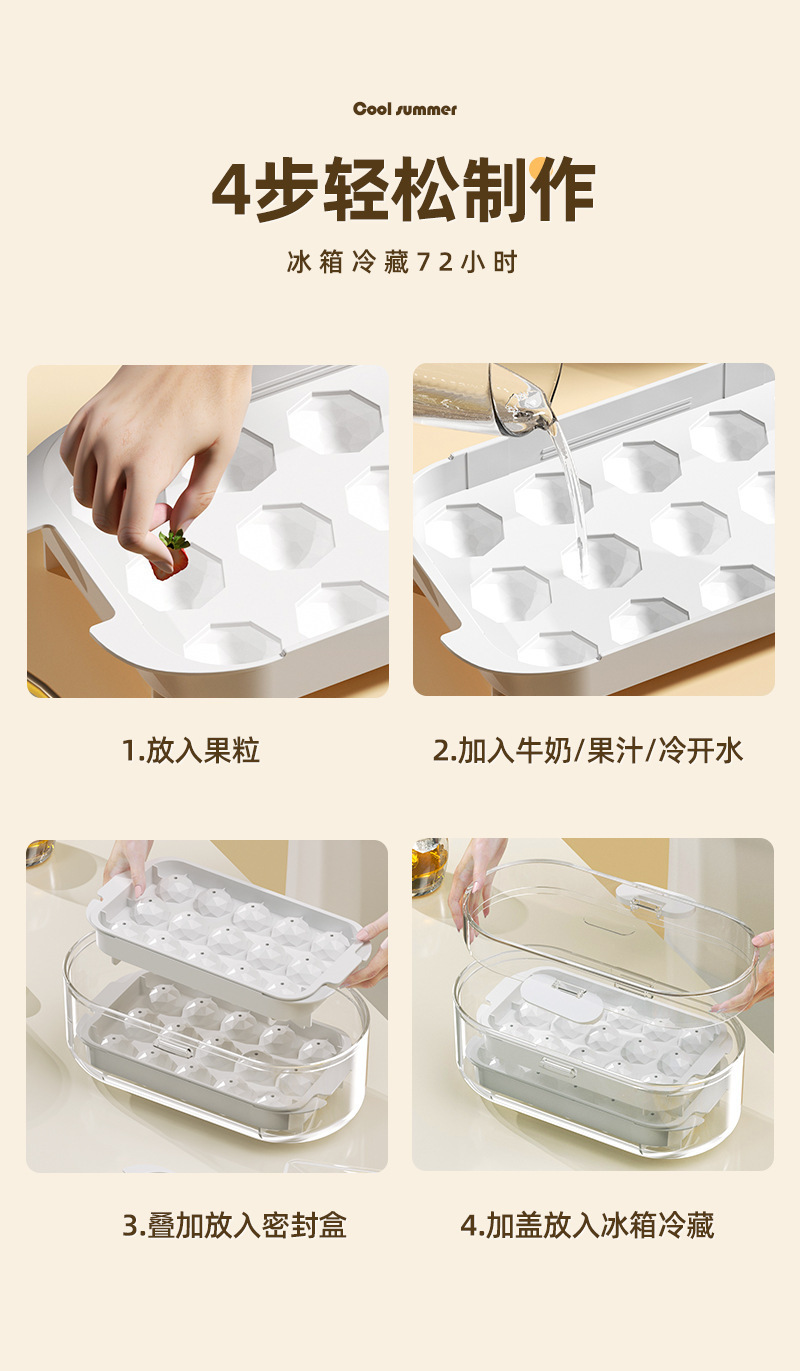 Cool summer

4步轻松制作

冰箱冷藏72小时

1.放入果粒

2.加入牛奶/果汁/冷开水

3.叠加放入密封盒

4.加盖放入冰箱冷藏