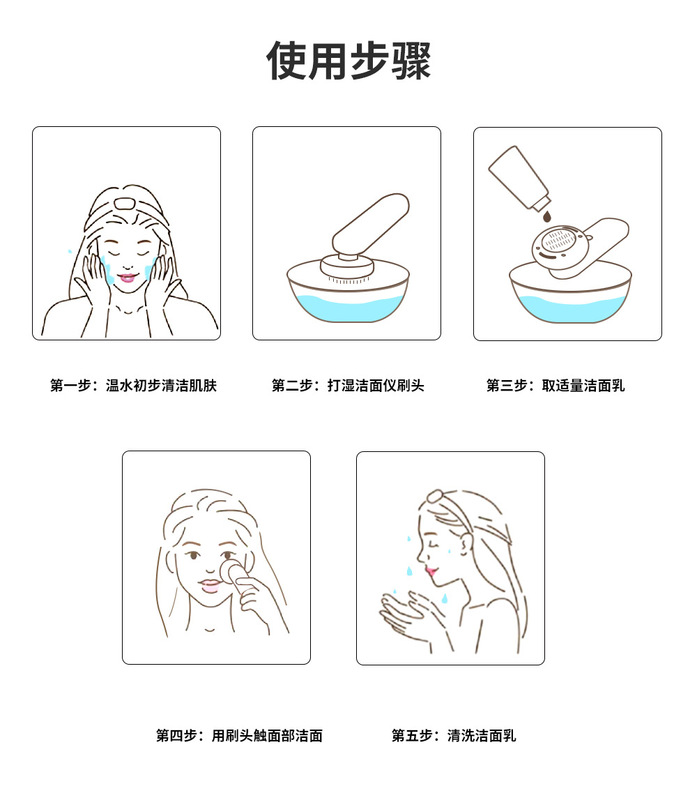 使用步骤

第一步：温水初步清洁肌肤

第二步：打湿洁面仪刷头

第三步：取适量洁面乳

第四步：用刷头触面部洁面

第五步：清洗洁面乳