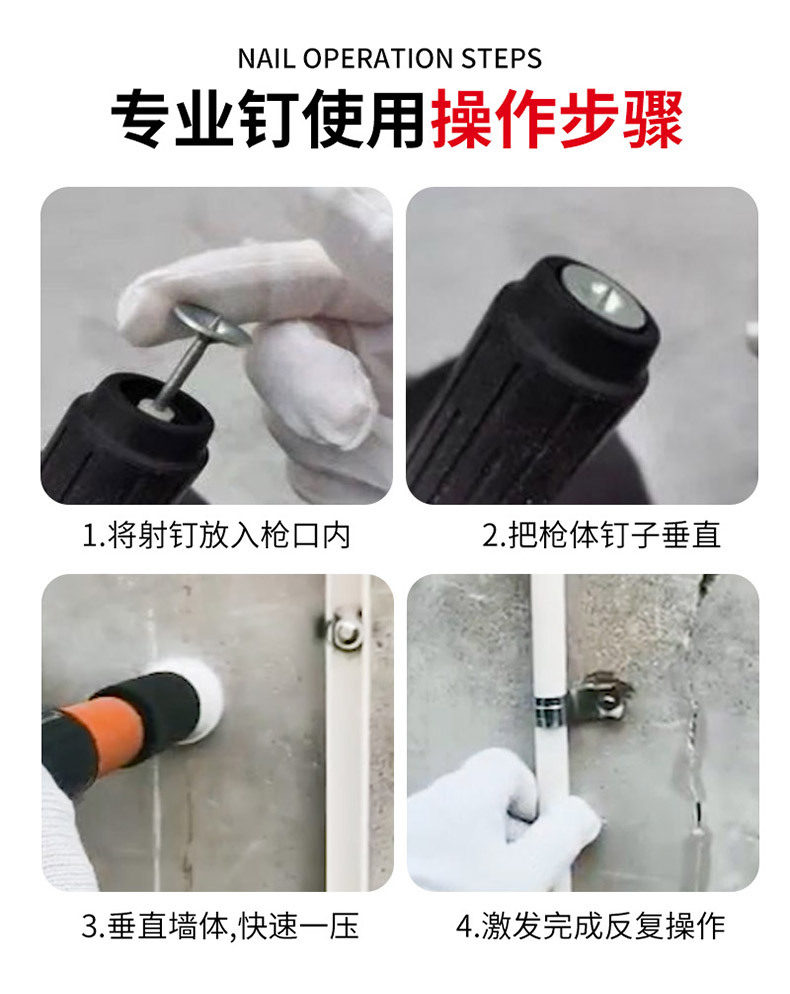 NAIL OPERATION STEPS

专业钉使用操作步骤

1.将射钉放入枪口内

2.把枪体钉子垂直

3.垂直墙体,快速一压

4.激发完成反复操作