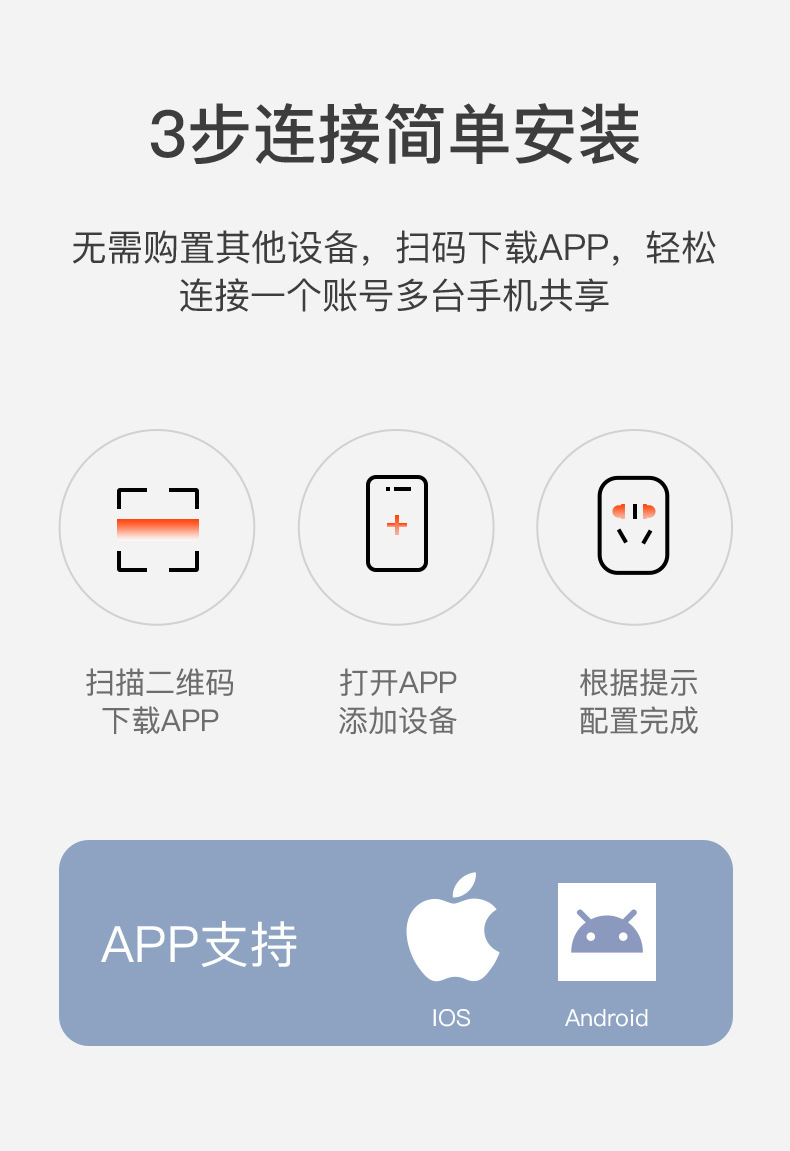 3步连接简单安装

无需购置其他设备，扫码下载APP，轻松连接一个账号多台手机共享

扫描二维码
下载APP

打开APP
添加设备

根据提示
配置完成

APP支持

IOS

Android