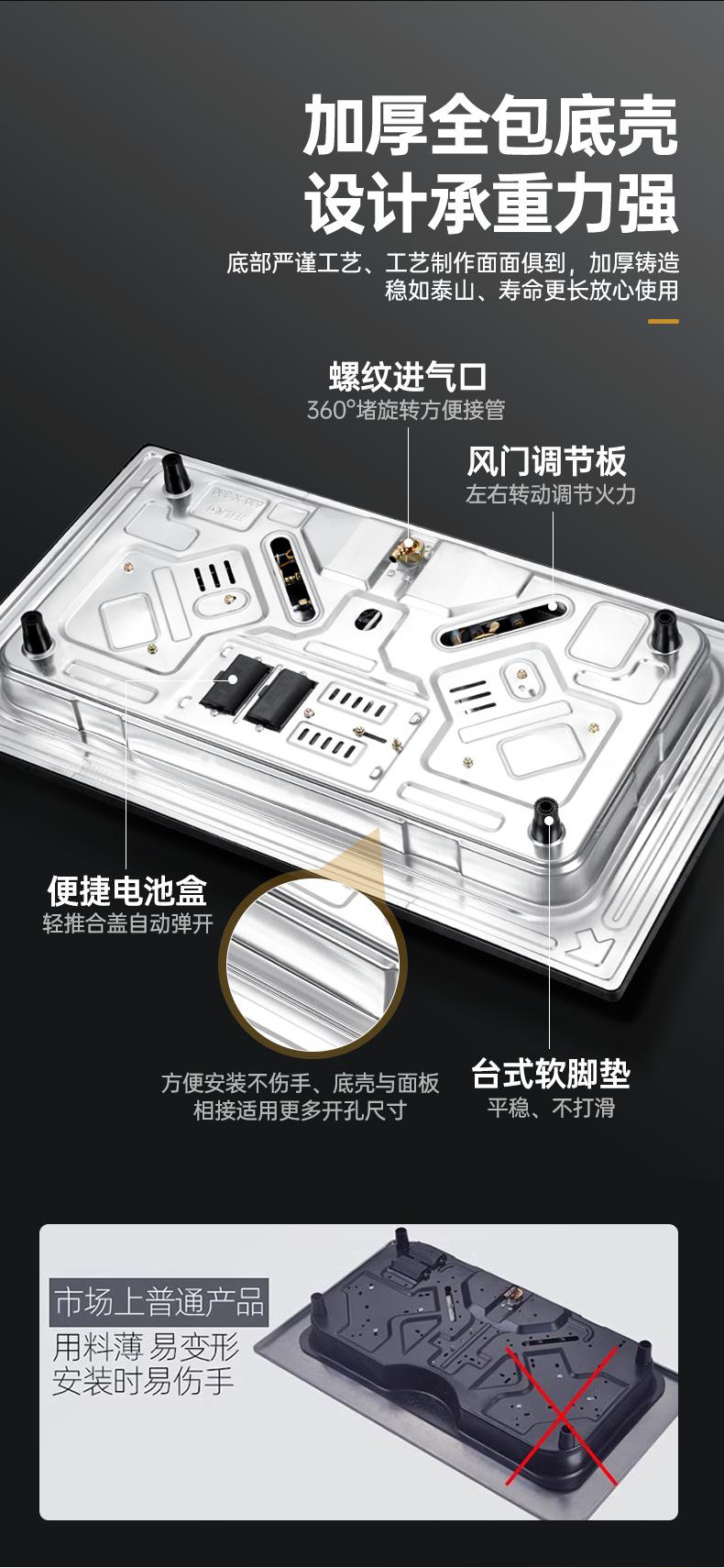 加厚全包底壳
设计承重力强

底部严谨工艺、工艺制作面面俱到，加厚铸造
稳如泰山、寿命更长放心使用

螺纹进气口
360°堵旋转方便接管

风门调节板
左右转动调节火力

便捷电池盒
轻推合盖自动弹开

方便安装不伤手、底壳与面板
相接适用更多开孔尺寸

台式软脚垫
平稳、不打滑

市场上普通产品
用料薄 易变形
安装时易伤手