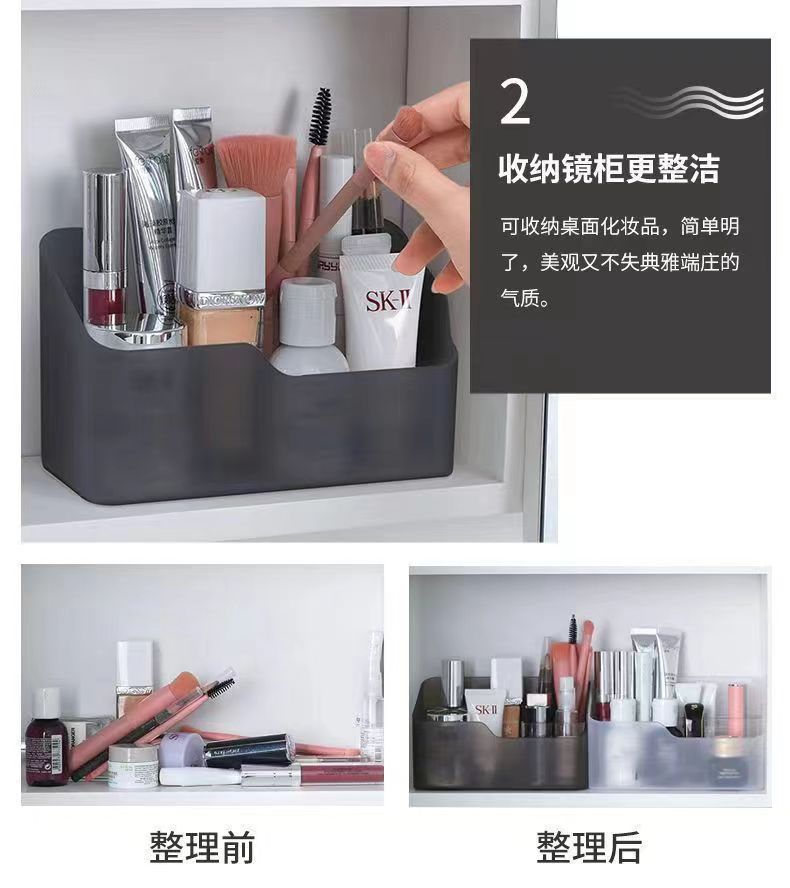 2

收纳镜柜更整洁

可收纳桌面化妆品，简单明了，美观又不失典雅端庄的气质。

SK-II

SK-II

整理前

整理后