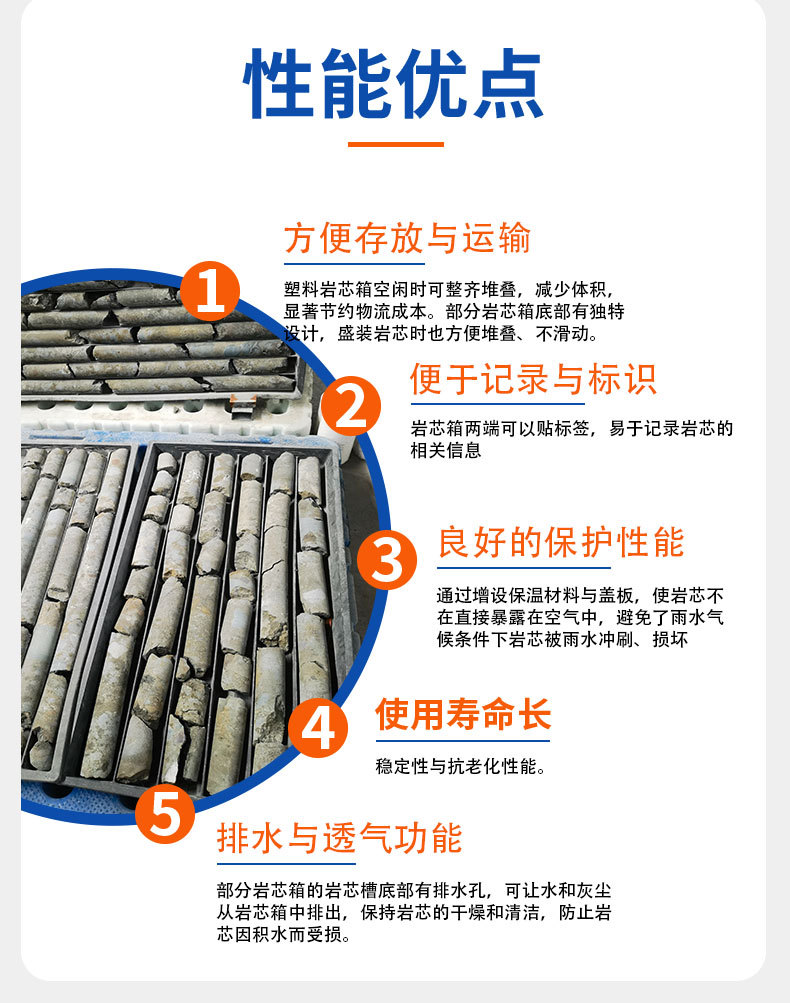 性能优点

1

方便存放与运输

塑料岩芯箱空闲时可整齐堆叠，减少体积，显著节约物流成本。部分岩芯箱底部有独特设计，盛装岩芯时也方便堆叠、不滑动。

2

便于记录与标识

岩芯箱两端可以贴标签，易于记录岩芯的相关信息

3

良好的保护性能

通过增设保温材料与盖板，使岩芯不在直接暴露在空气中，避免了雨水气候条件下岩芯被雨水冲刷、损坏

4

使用寿命长

稳定性与抗老化性能。

5

排水与透气功能

部分岩芯箱的岩芯槽底部有排水孔，可让水和灰尘从岩芯箱中排出，保持岩芯的干燥和清洁，防止岩芯因积水而受损。