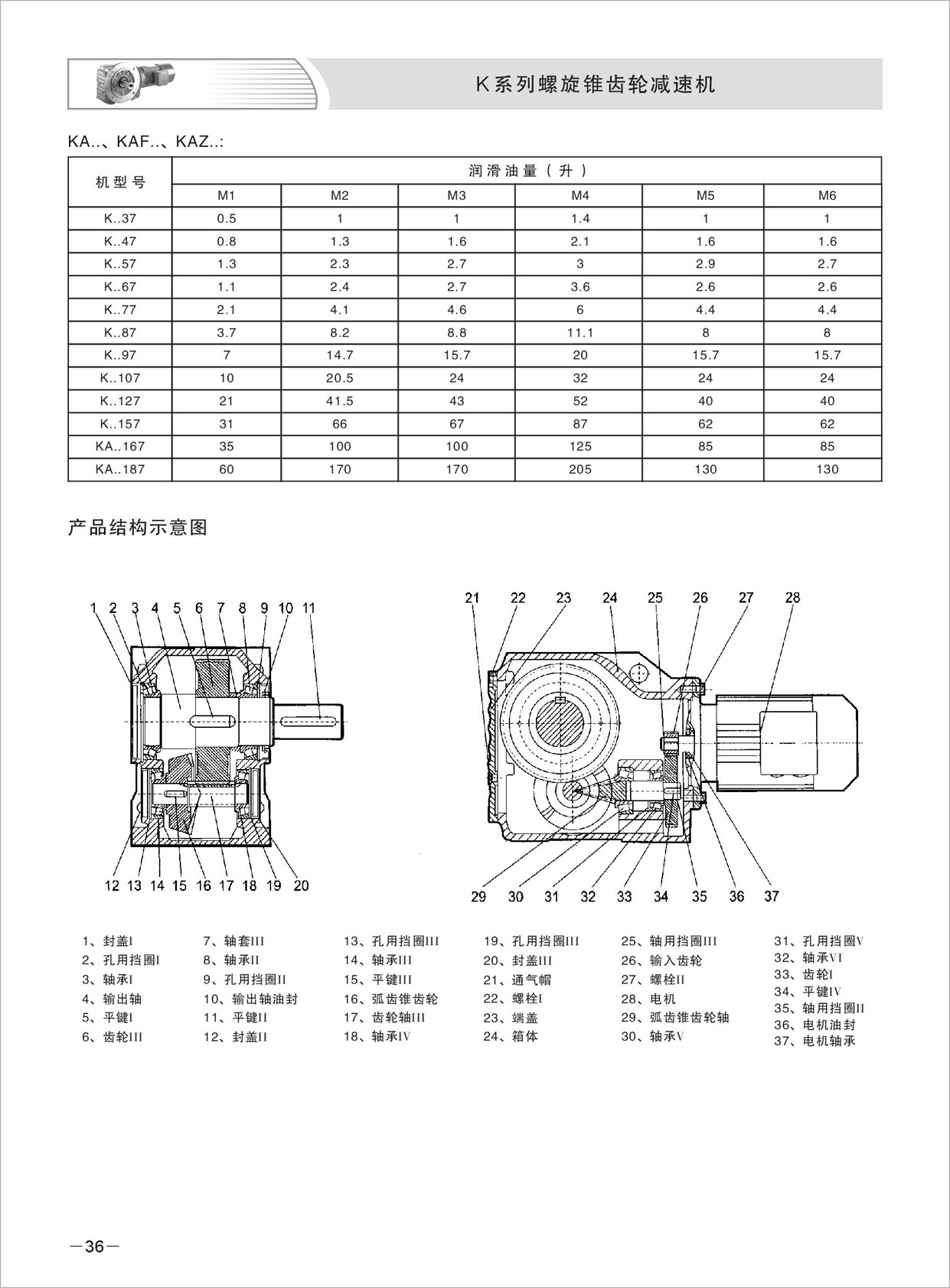 K系列螺旋锥齿轮减速机

KA..、KAF..、KAZ..:

| 机型号 | 润滑油量（升） | | | | | |
|---|---|---|---|---|---|---|
| | M1 | M2 | M3 | M4 | M5 | M6 |
| K..37 | 0.5 | 1 | 1 | 1.4 | 1 | 1 |
| K..47 | 0.8 | 1.3 | 1.6 | 2.1 | 1.6 | 1.6 |
| K..57 | 1.3 | 2.3 | 2.7 | 3 | 2.9 | 2.7 |
| K..67 | 1.1 | 2.4 | 2.7 | 3.6 | 2.6 | 2.6 |
| K..77 | 2.1 | 4.1 | 4.6 | 6 | 4.4 | 4.4 |
| K..87 | 3.7 | 8.2 | 8.8 | 11.1 | 8 | 8 |
| K..97 | 7 | 14.7 | 15.7 | 20 | 15.7 | 15.7 |
| K..107 | 10 | 20.5 | 24 | 32 | 24 | 24 |
| K..127 | 21 | 41.5 | 43 | 52 | 40 | 40 |
| K..157 | 31 | 66 | 67 | 87 | 62 | 62 |
| KA..167 | 35 | 100 | 100 | 125 | 85 | 85 |
| KA..187 | 60 | 170 | 170 | 205 | 130 | 130 |

产品结构示意图

1 2 3 4 5 6 7 8 9 10 11
12 13 14 15 16 17 18 19 20
21 22 23 24 25 26 27 28
29 30 31 32 33 34 35 36 37

1、封盖I
2、孔用挡圈I
3、轴承I
4、输出轴
5、平键I
6、齿轮III

7、轴套III
8、轴承II
9、孔用挡圈II
10、输出轴油封
11、平键II
12、封盖II

13、孔用挡圈III
14、轴承III
15、平键III
16、弧齿锥齿轮
17、齿轮轴III
18、轴承IV

19、孔用挡圈III
20、封盖III
21、通气帽
22、螺栓I
23、端盖
24、箱体

25、轴用挡圈III
26、输入齿轮
27、螺栓II
28、电机
29、弧齿锥齿轮轴
30、轴承V

31、孔用挡圈V
32、轴承VI
33、齿轮I
34、平键IV
35、轴用挡圈II
36、电机油封
37、电机轴承

—36—