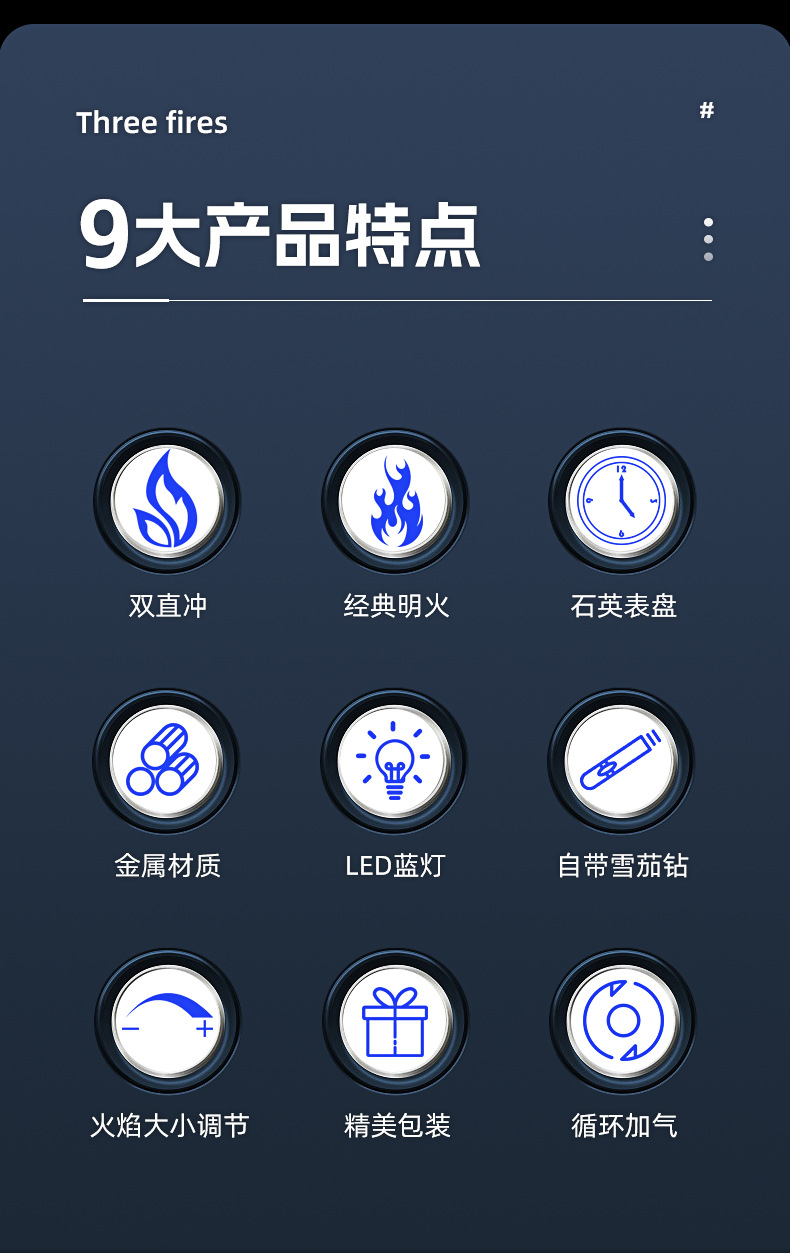 Three fires

#

9大产品特点

双直冲

经典明火

石英表盘

金属材质

LED蓝灯

自带雪茄钻

火焰大小调节

精美包装

循环加气