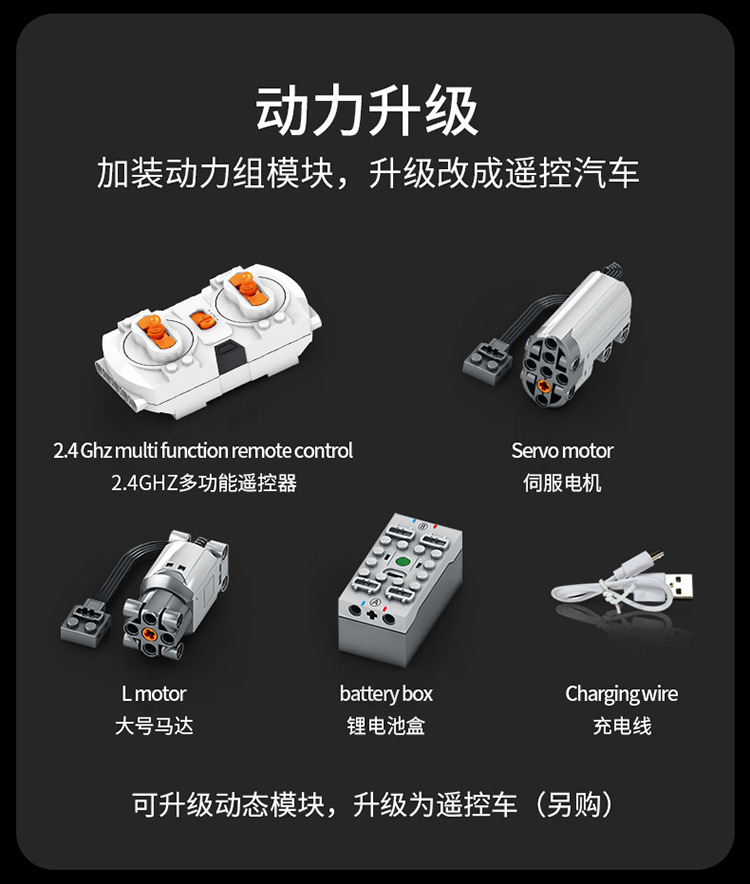 动力升级

加装动力组模块，升级改成遥控汽车

2.4 Ghz multi function remote control
2.4GHZ多功能遥控器

Servo motor
伺服电机

L motor
大号马达

battery box
锂电池盒

Charging wire
充电线

可升级动态模块，升级为遥控车（另购）