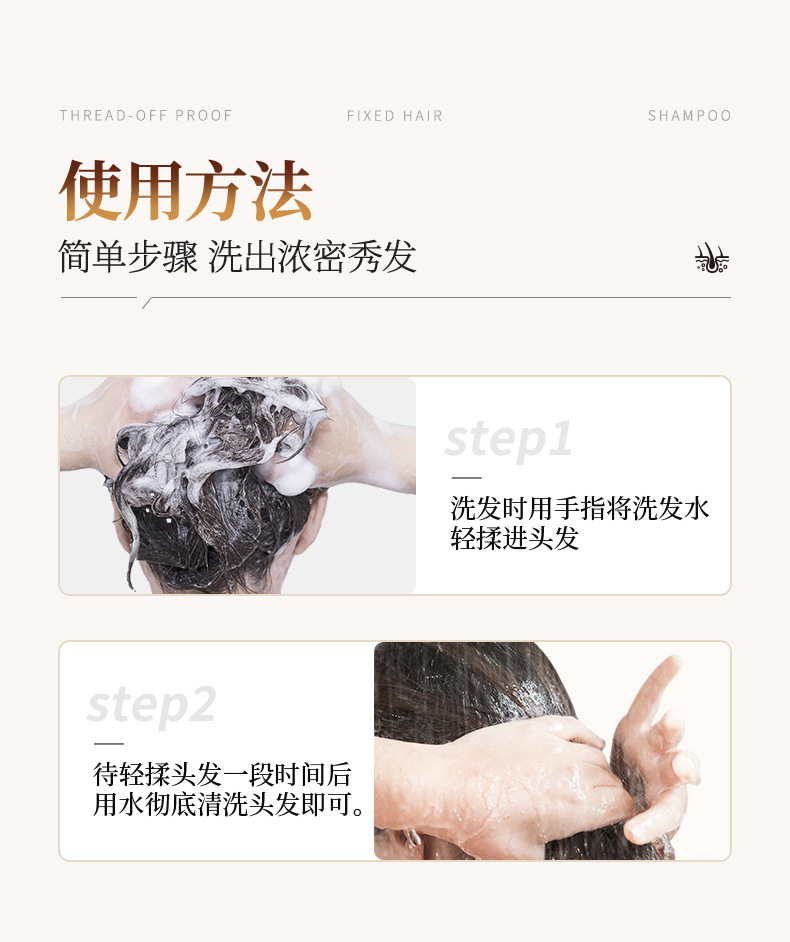 THREAD-OFF PROOF FIXED HAIR SHAMPOO

使用方法

简单步骤 洗出浓密秀发

step1

洗发时用手指将洗发水轻揉进头发

step2

待轻揉头发一段时间后用水彻底清洗头发即可。