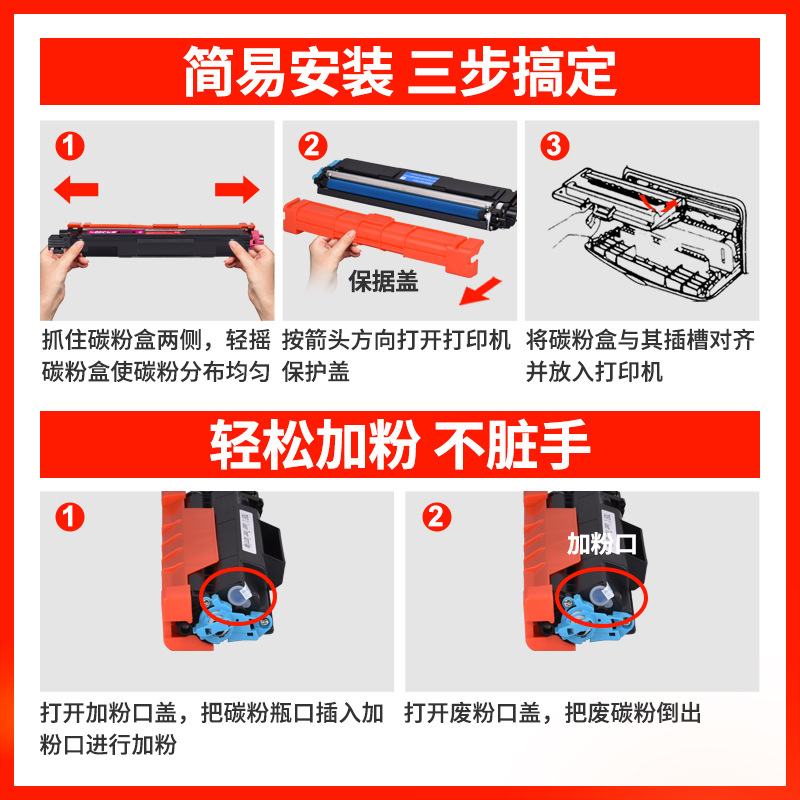 简易安装 三步搞定

1

抓住碳粉盒两侧，轻摇碳粉盒使碳粉分布均匀

2

保据盖

按箭头方向打开打印机保护盖

3

将碳粉盒与其插槽对齐并放入打印机

轻松加粉 不脏手

1

打开加粉口盖，把碳粉瓶口插入加粉口进行加粉

2

加粉口

打开废粉口盖，把废碳粉倒出