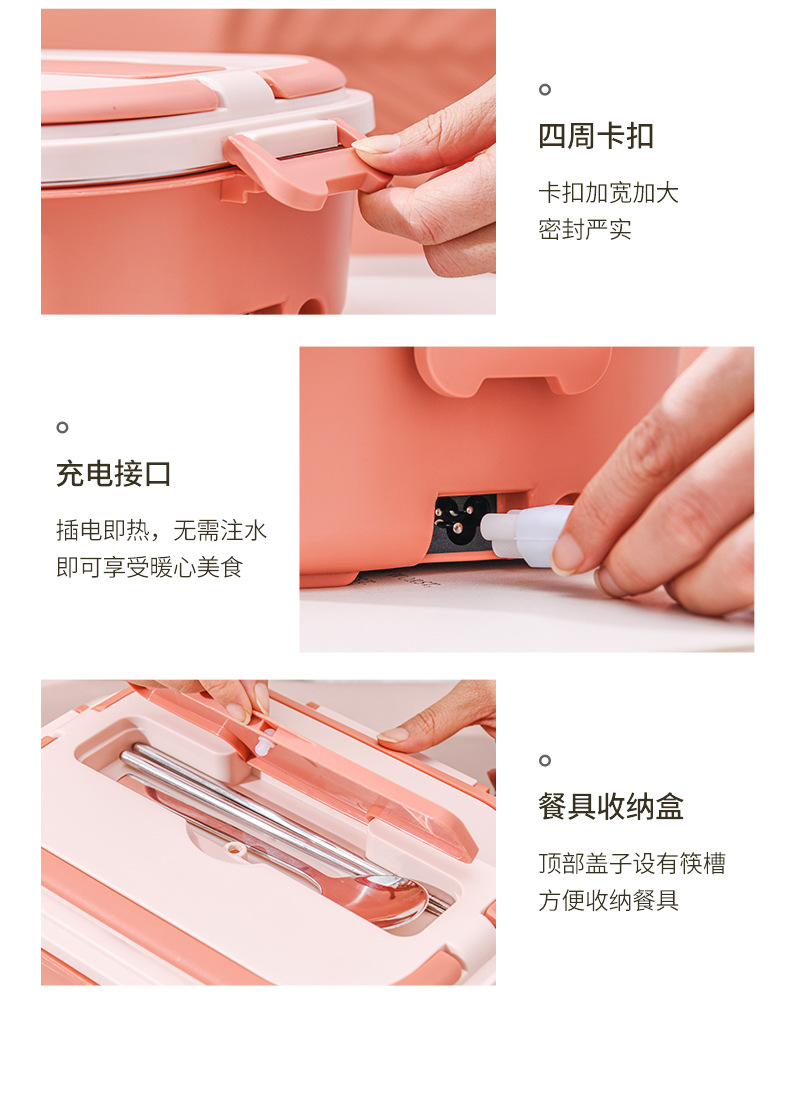 四周卡扣

卡扣加宽加大
密封严实

充电接口

插电即热，无需注水
即可享受暖心美食

餐具收纳盒

顶部盖子设有筷槽
方便收纳餐具