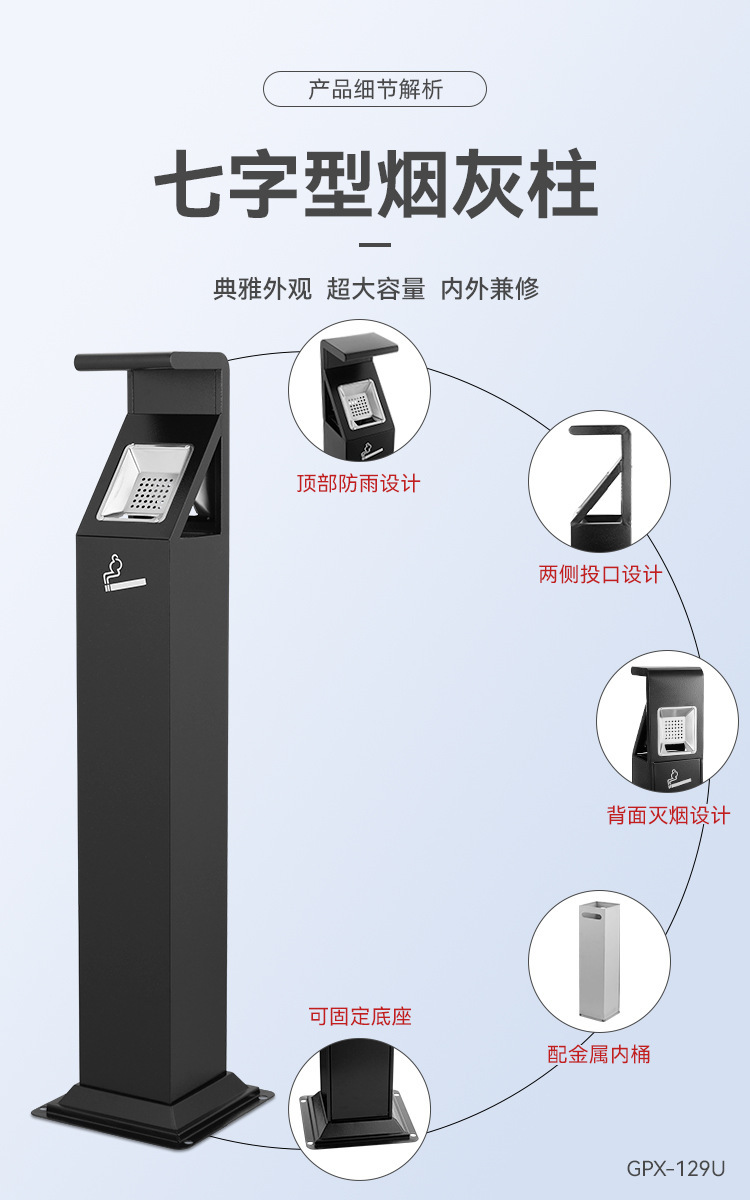 产品细节解析

七字型烟灰柱

典雅外观 超大容量 内外兼修

顶部防雨设计

两侧投口设计

背面灭烟设计

配金属内桶

可固定底座

GPX-129U