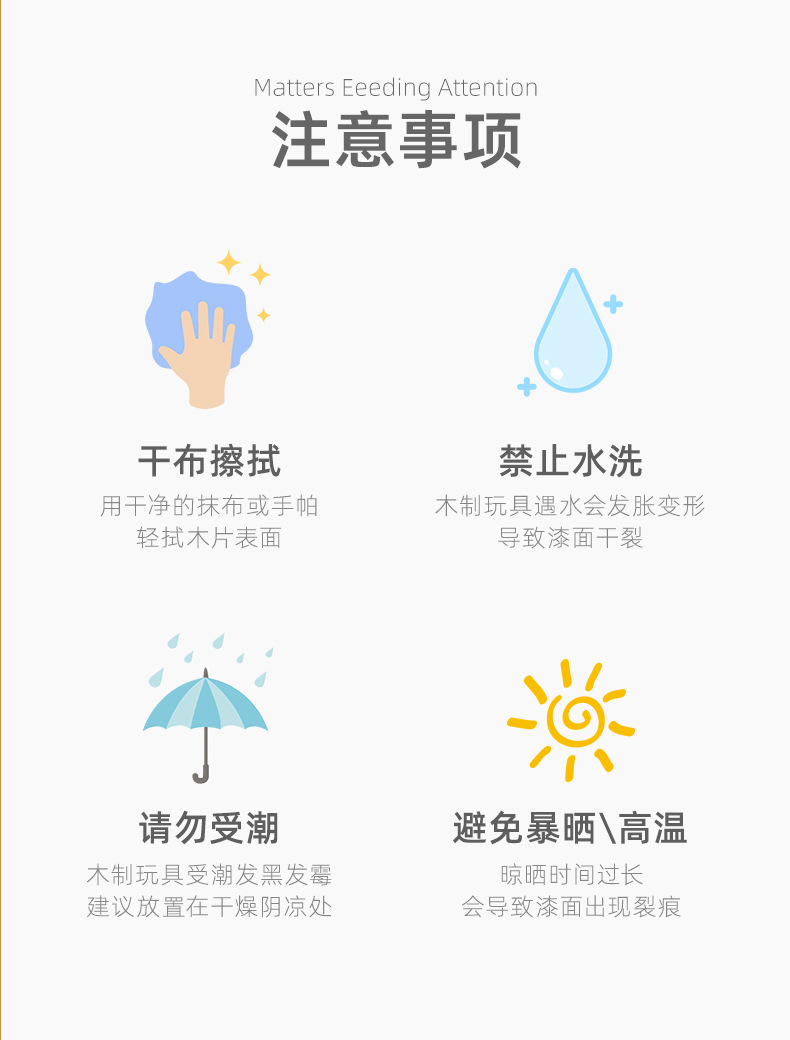 Matters Eeeding Attention
注意事项

干布擦拭
用干净的抹布或手帕
轻拭木片表面

禁止水洗
木制玩具遇水会发胀变形
导致漆面干裂

请勿受潮
木制玩具受潮发黑发霉
建议放置在干燥阴凉处

避免暴晒\高温
晾晒时间过长
会导致漆面出现裂痕