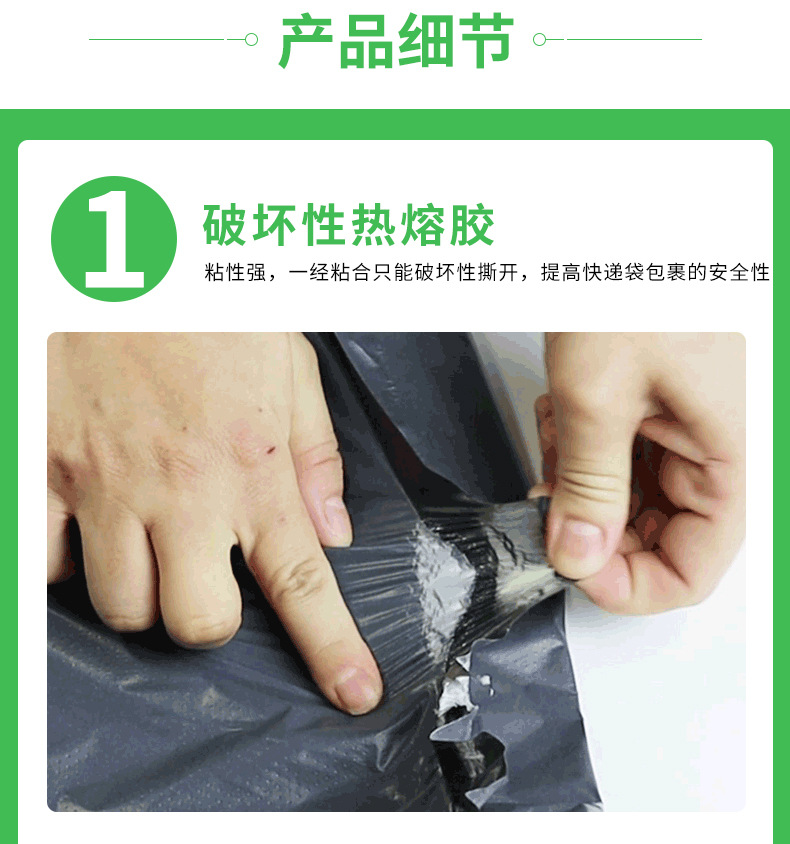 产品细节

1

破坏性热熔胶

粘性强，一经粘合只能破坏性撕开，提高快递袋包裹的安全性