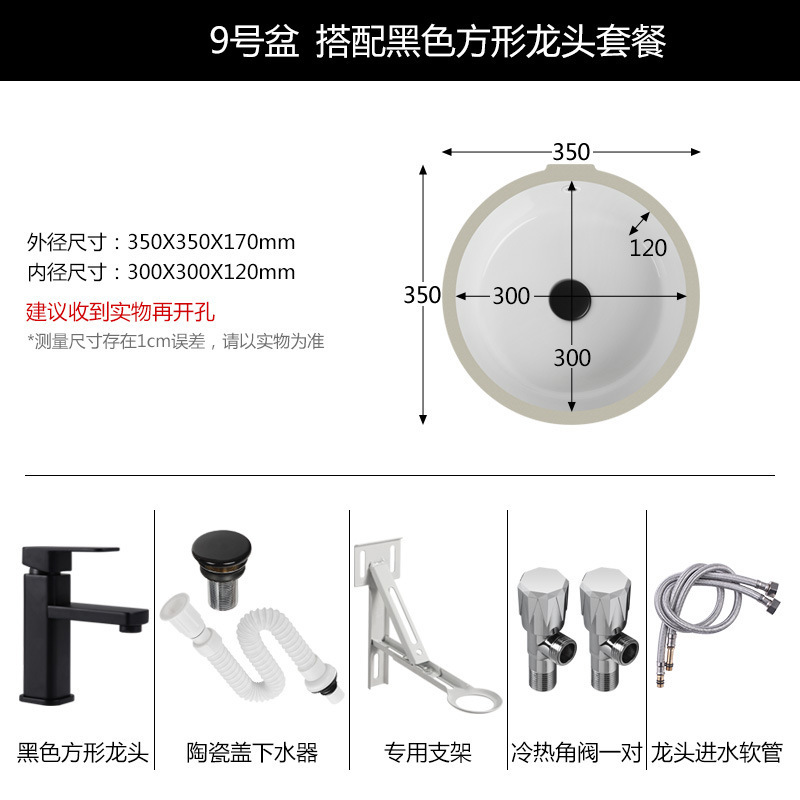 9号盆 搭配黑色方形龙头套餐

外径尺寸：350X350X170mm
内径尺寸：300X300X120mm

建议收到实物再开孔

*测量尺寸存在1cm误差，请以实物为准

350

120

350

300

300

黑色方形龙头

陶瓷盖下水器

专用支架

冷热角阀一对

龙头进水软管