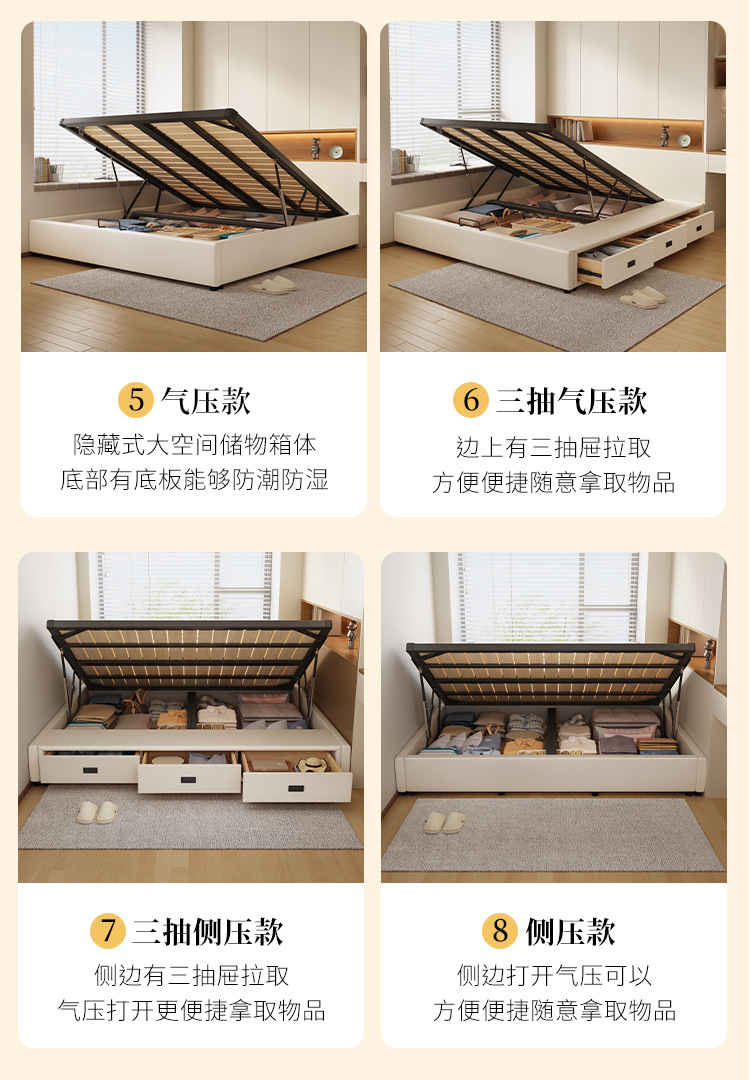 5 气压款

隐藏式大空间储物箱体
底部有底板能够防潮防湿

6 三抽气压款

边上有三抽屉拉取
方便便捷随意拿取物品

7 三抽侧压款

侧边有三抽屉拉取
气压打开更便捷拿取物品

8 侧压款

侧边打开气压可以
方便便捷随意拿取物品