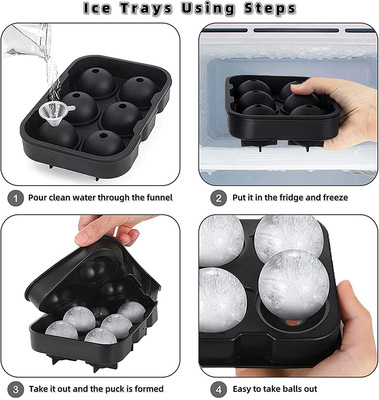 Ice Trays Using Steps

1 Pour clean water through the funnel

2 Put it in the fridge and freeze

3 Take it out and the puck is formed

4 Easy to take balls out