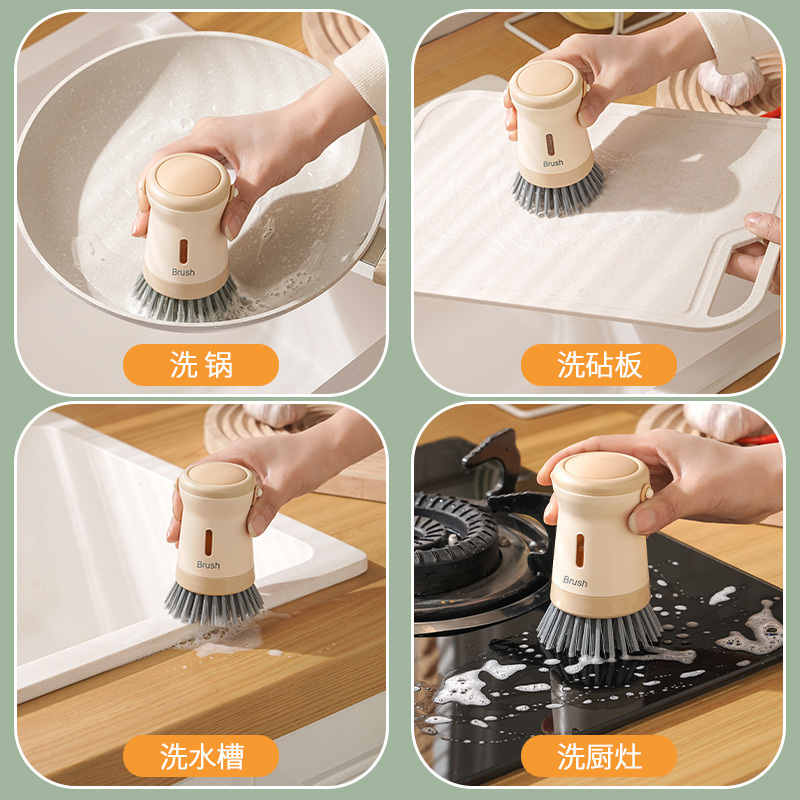 Brush

洗 锅

Brush

洗砧板

Brush

洗水槽

Brush

洗厨灶