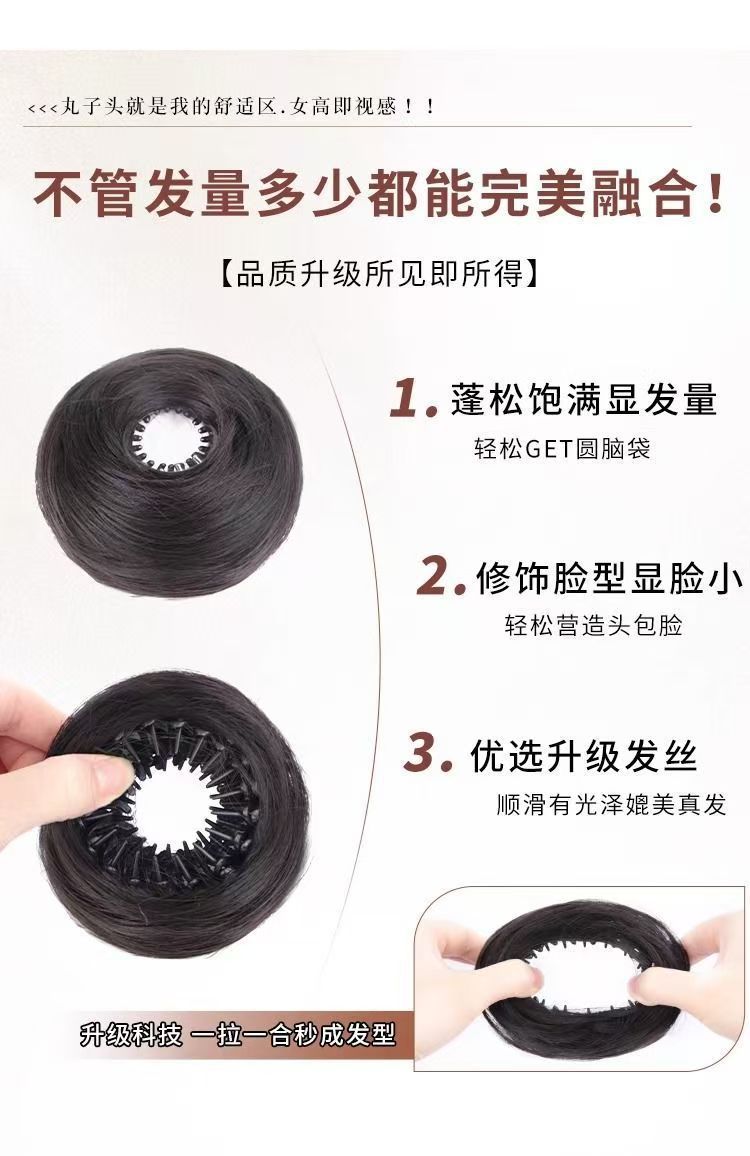 <<<丸子头就是我的舒适区.女高即视感！！

不管发量多少都能完美融合!

【品质升级所见即所得】

1. 蓬松饱满显发量
轻松GET圆脑袋

2. 修饰脸型显脸小
轻松营造头包脸

3. 优选升级发丝
顺滑有光泽媲美真发

升级科技 一拉一合秒成发型