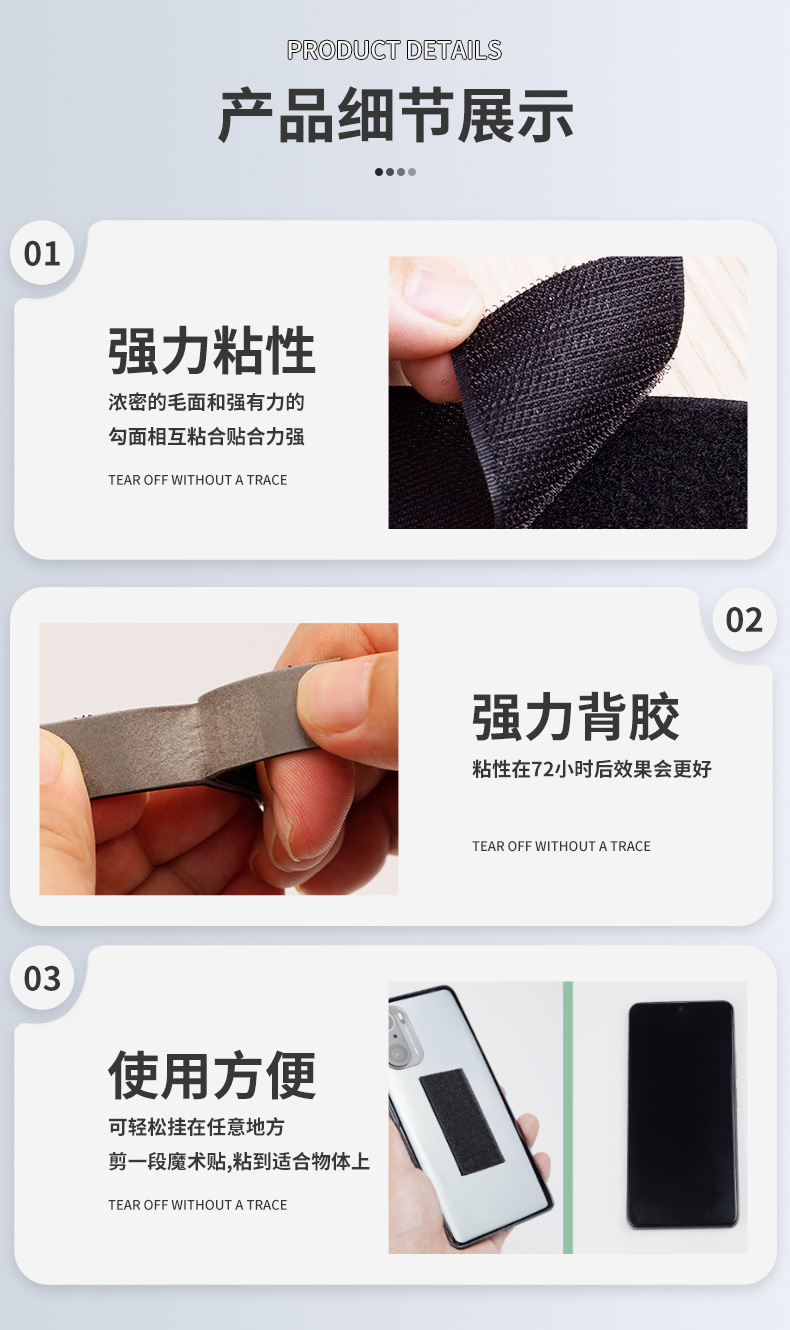 PRODUCT DETAILS

产品细节展示

01

强力粘性

浓密的毛面和强有力的
勾面相互粘合贴合力强

TEAR OFF WITHOUT A TRACE

02

强力背胶

粘性在72小时后效果会更好

TEAR OFF WITHOUT A TRACE

03

使用方便

可轻松挂在任意地方
剪一段魔术贴,粘到适合物体上

TEAR OFF WITHOUT A TRACE